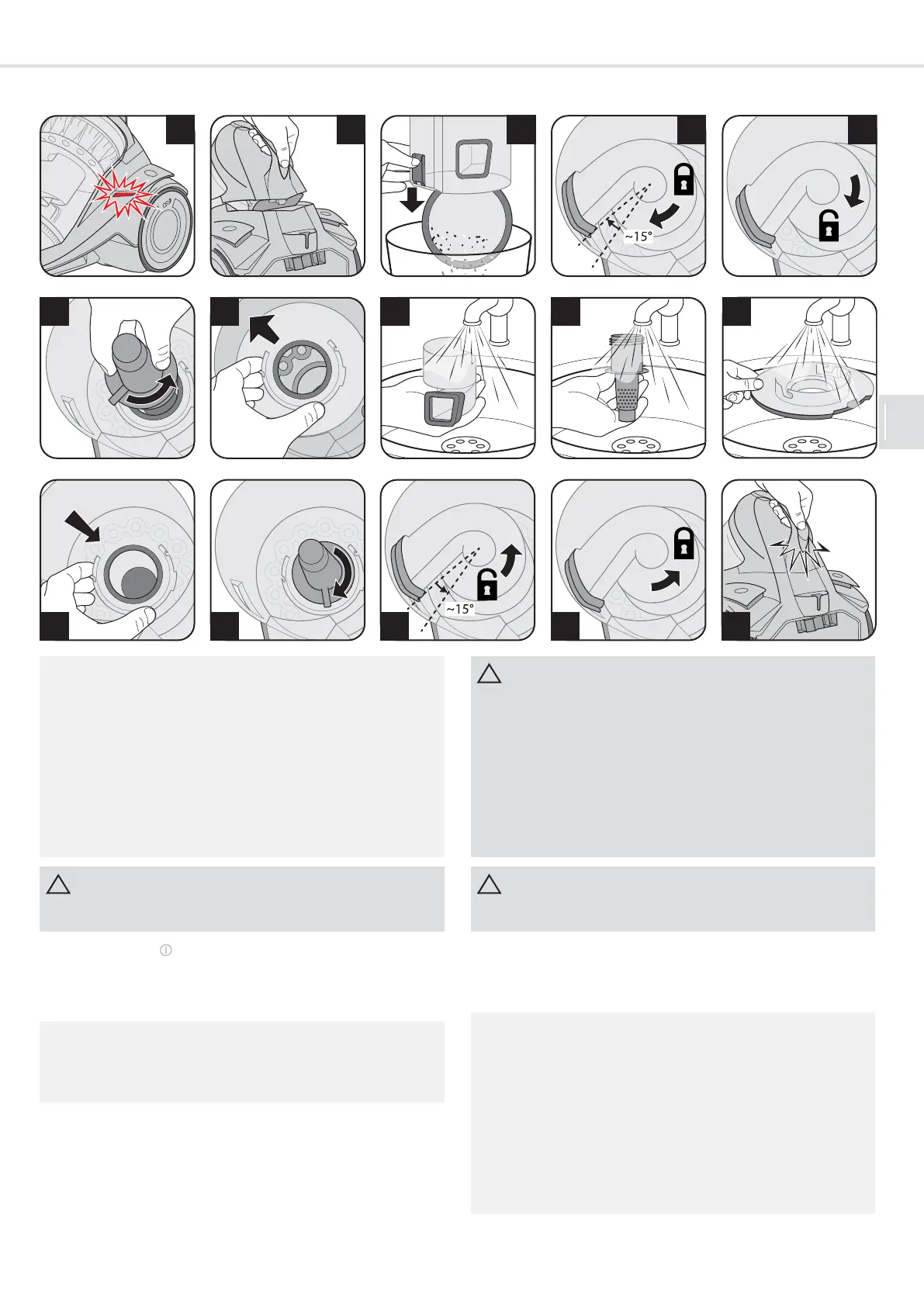 ~15°

~15°