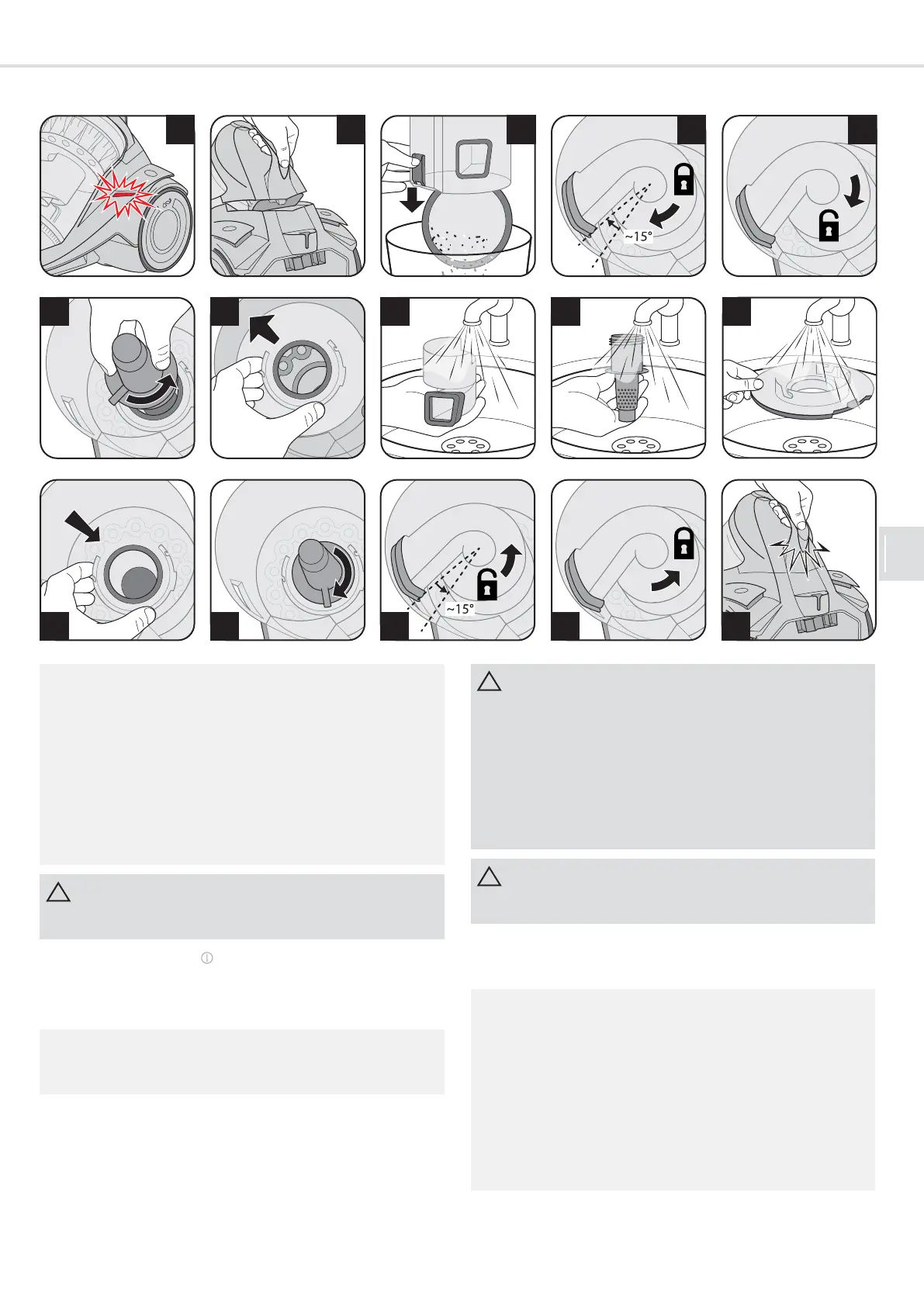 ~15°

~15°