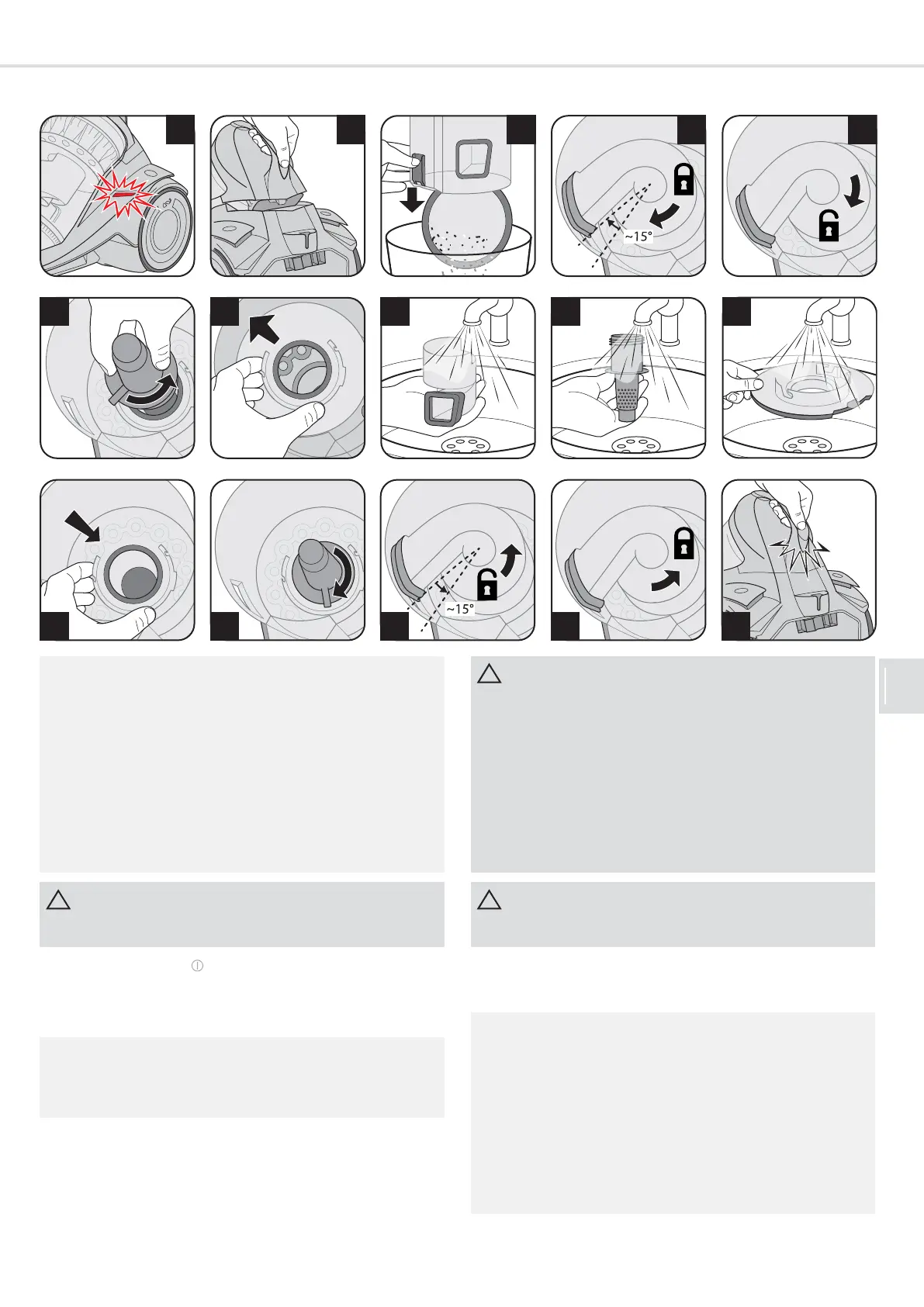 ~15°

~15°