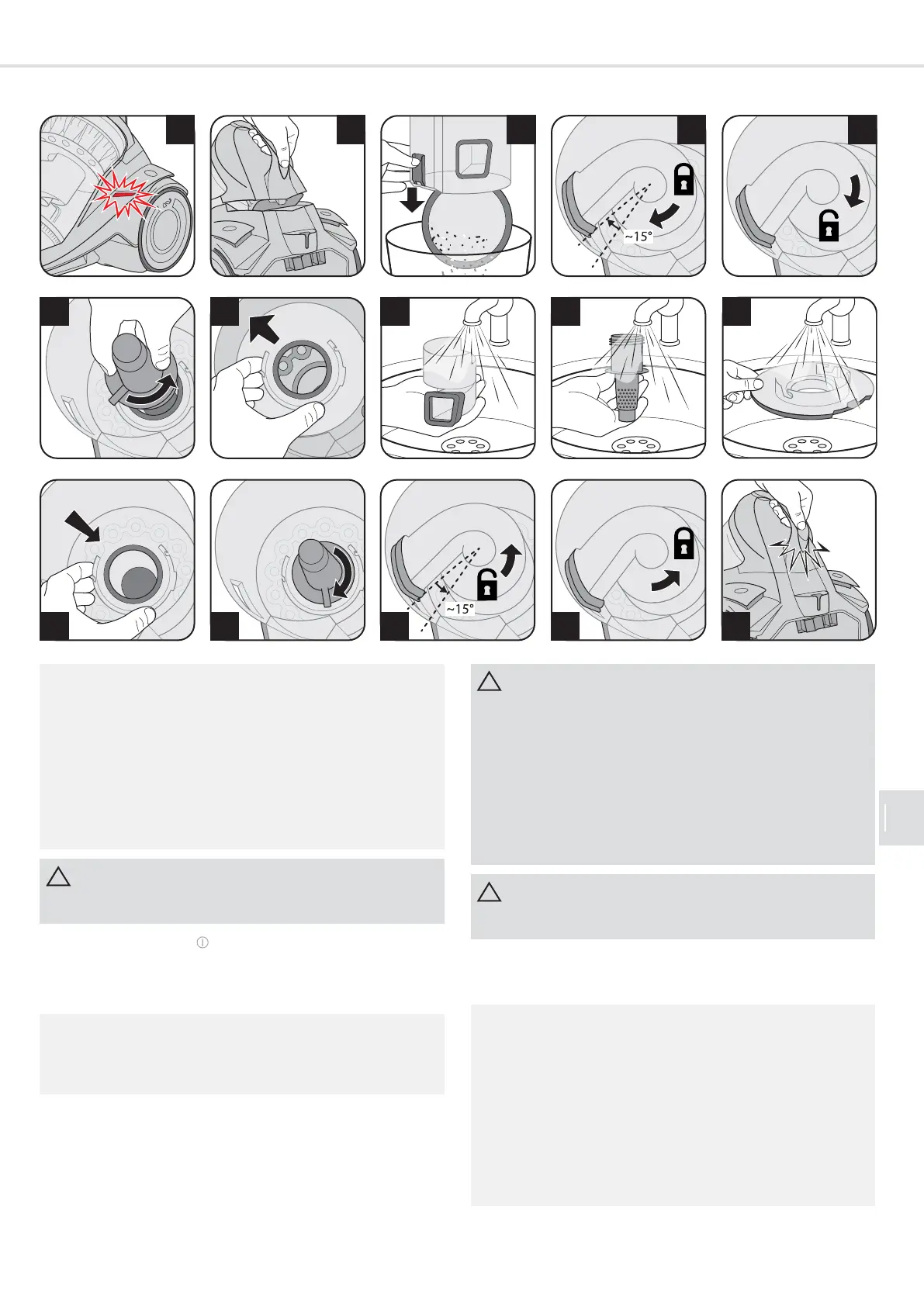 ~15°

~15°