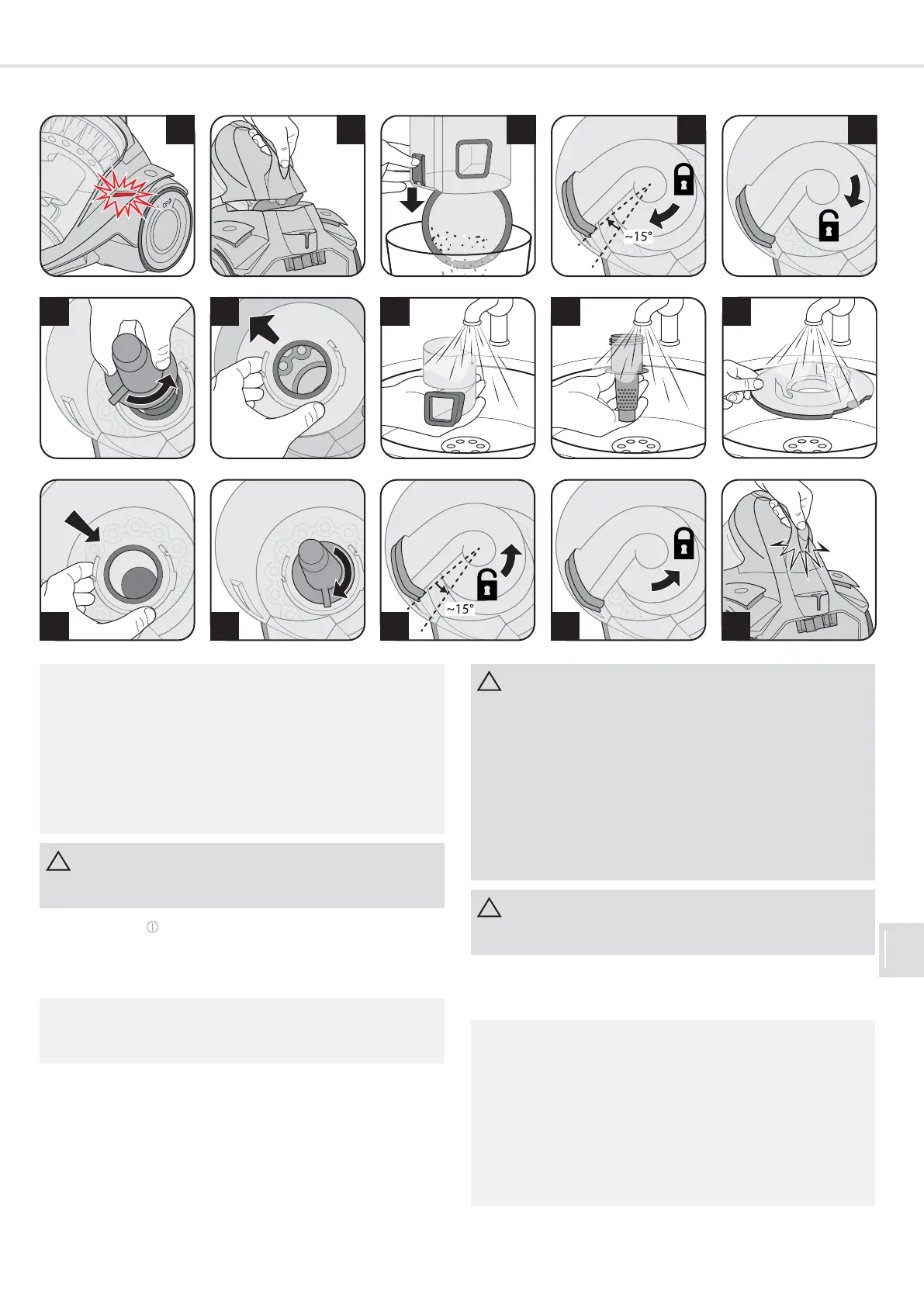 ~15°

~15°