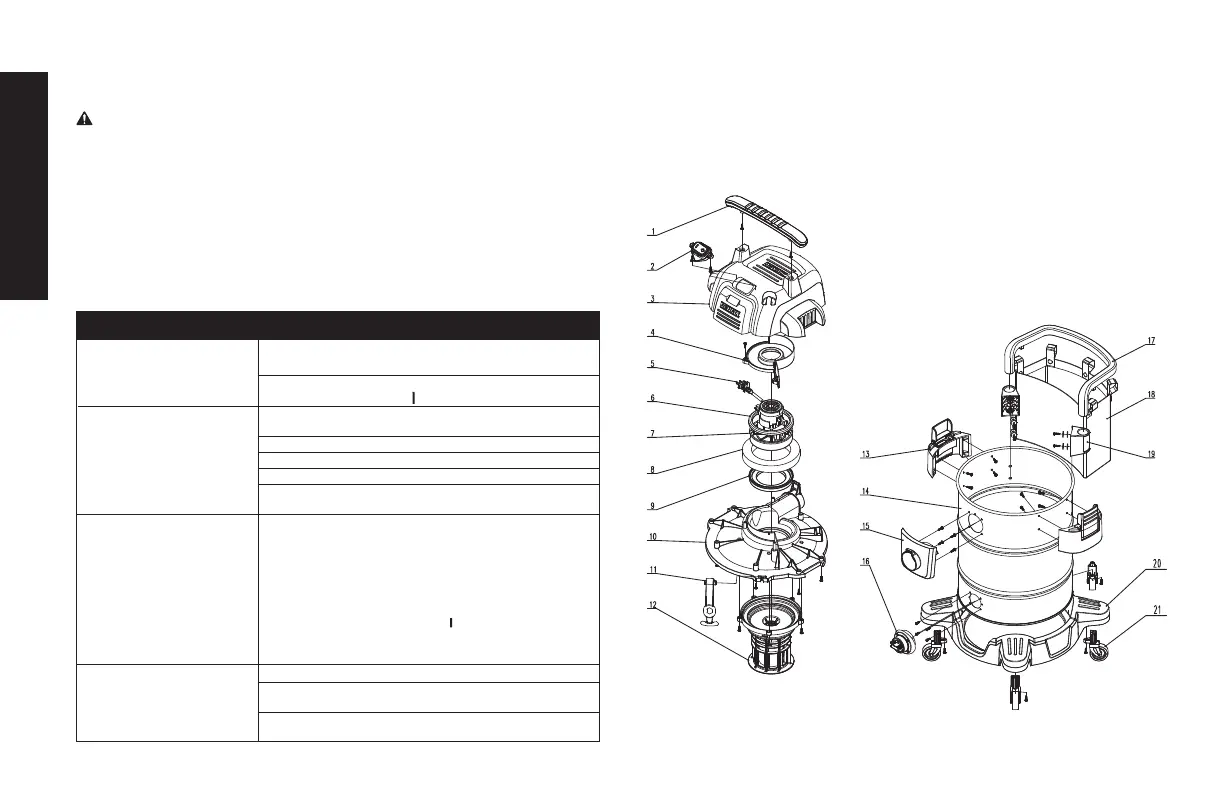 1
2
3
4
5
6
7
8
9
10
11
12
13
14
15
16
17
18
19
20
21