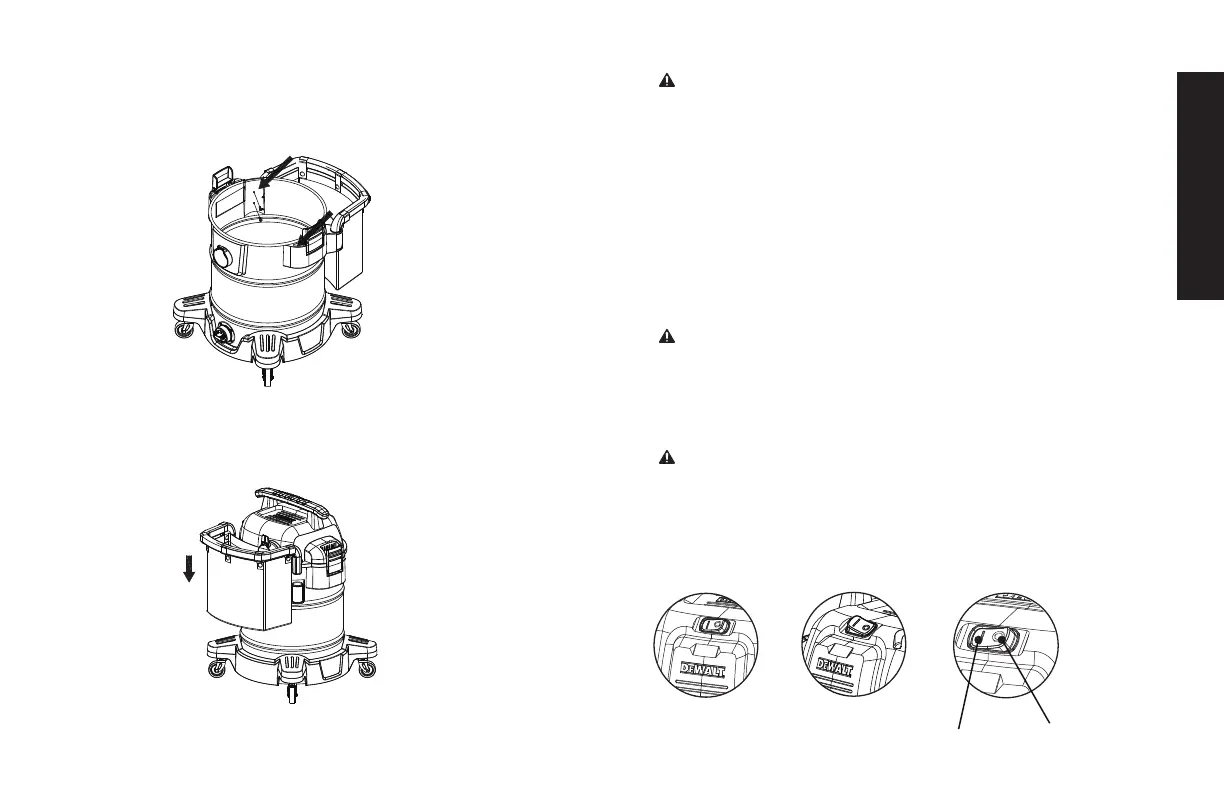 DEWALT

DEWALT