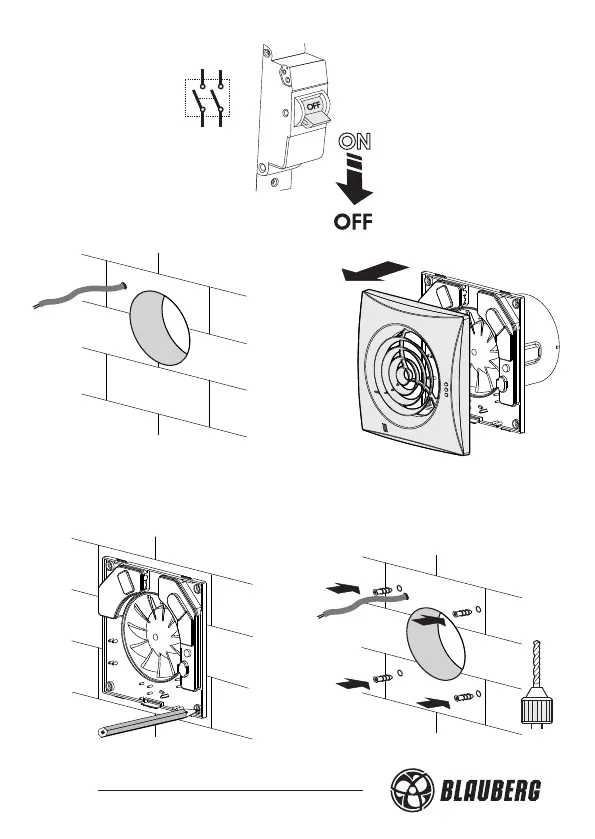 OFF

ON

OFF

BLAUBERG