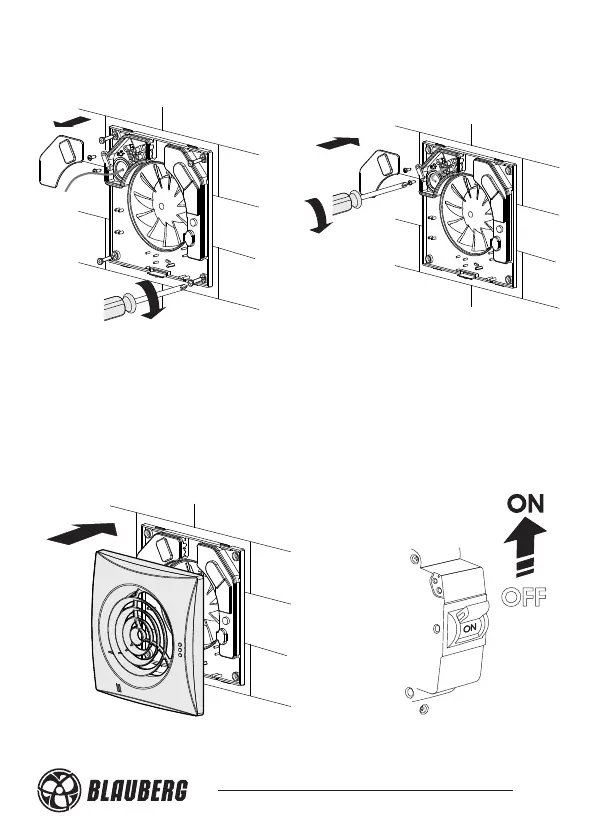 ON

OFF

ON

BLAUBERG