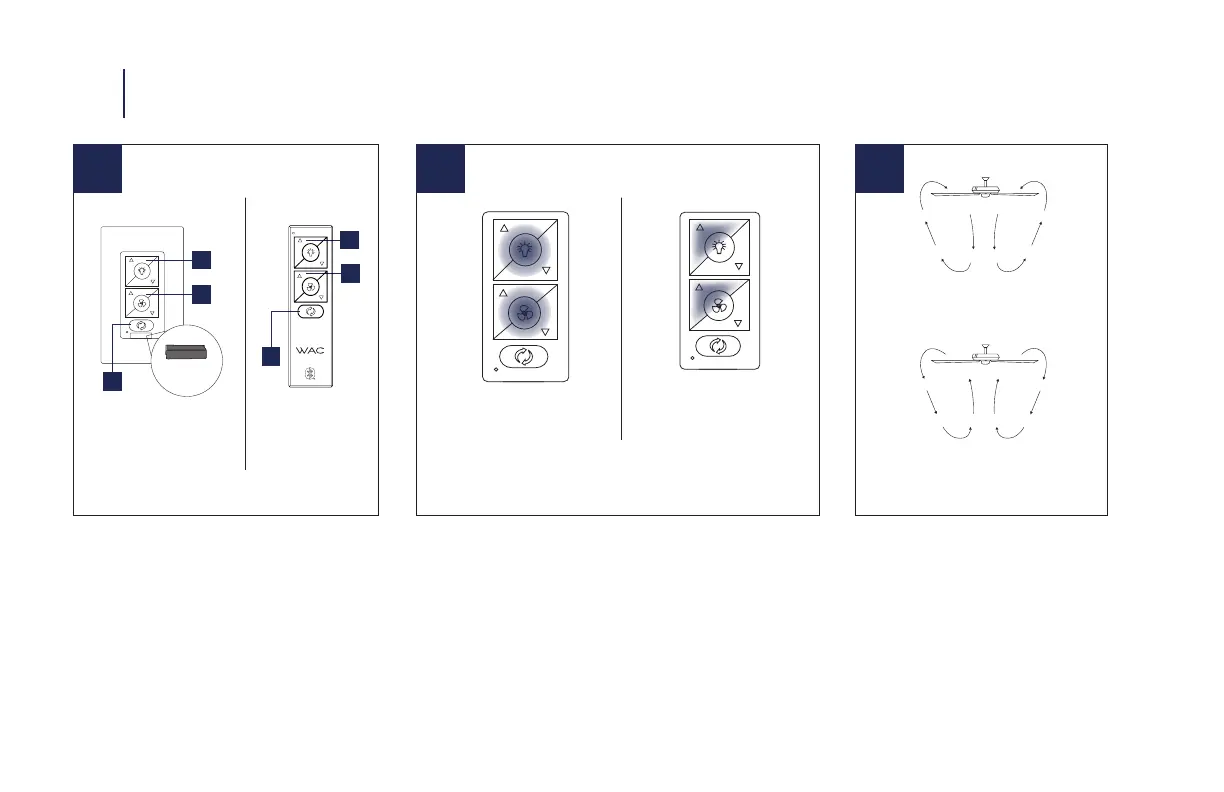 WAC