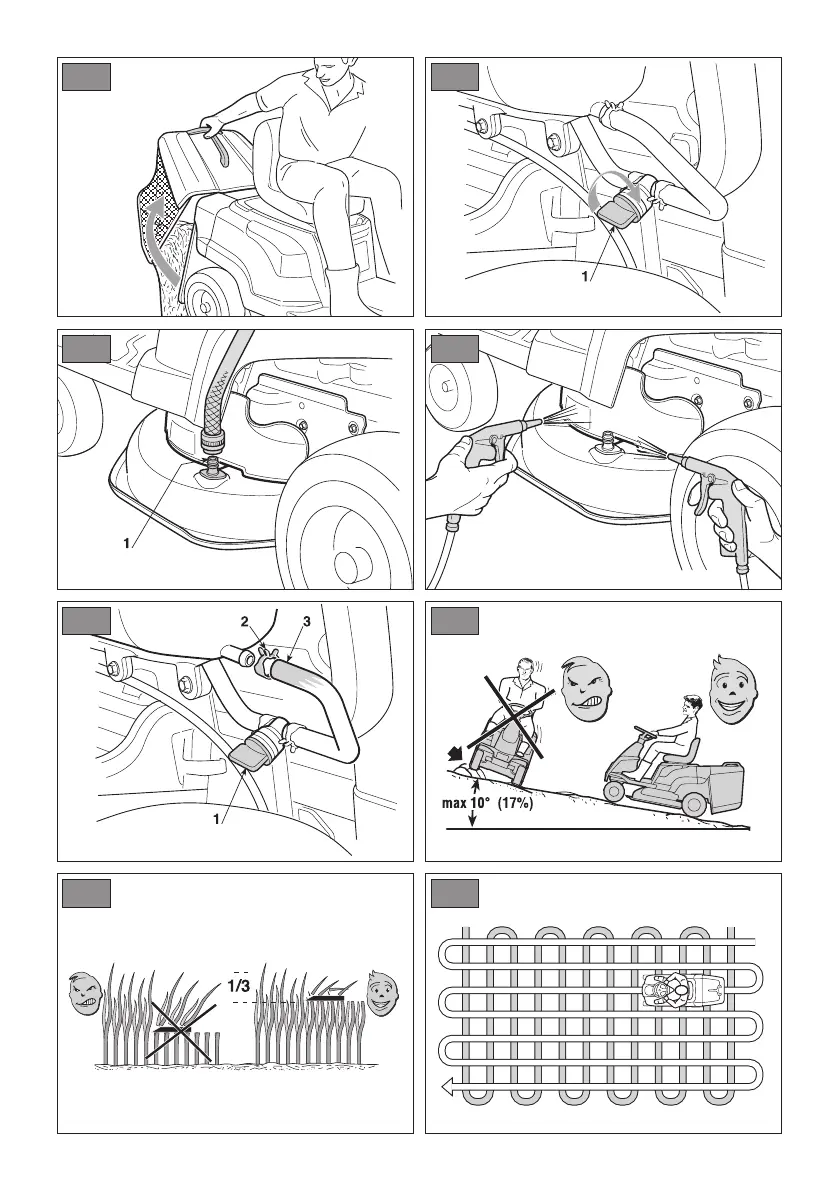 1

1

2
3
1

max 10° (17%)

1/3