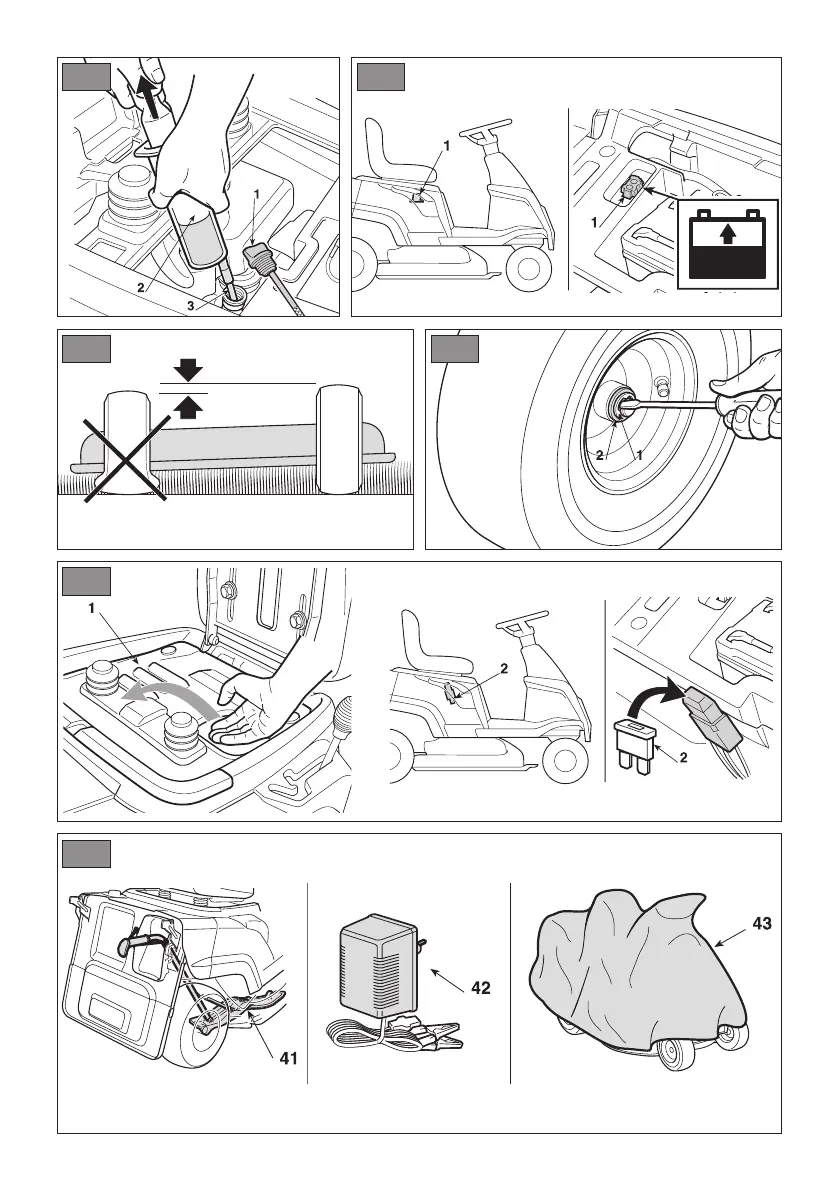 1
2
3

1

1

2
1

1

2

2

41

42

43