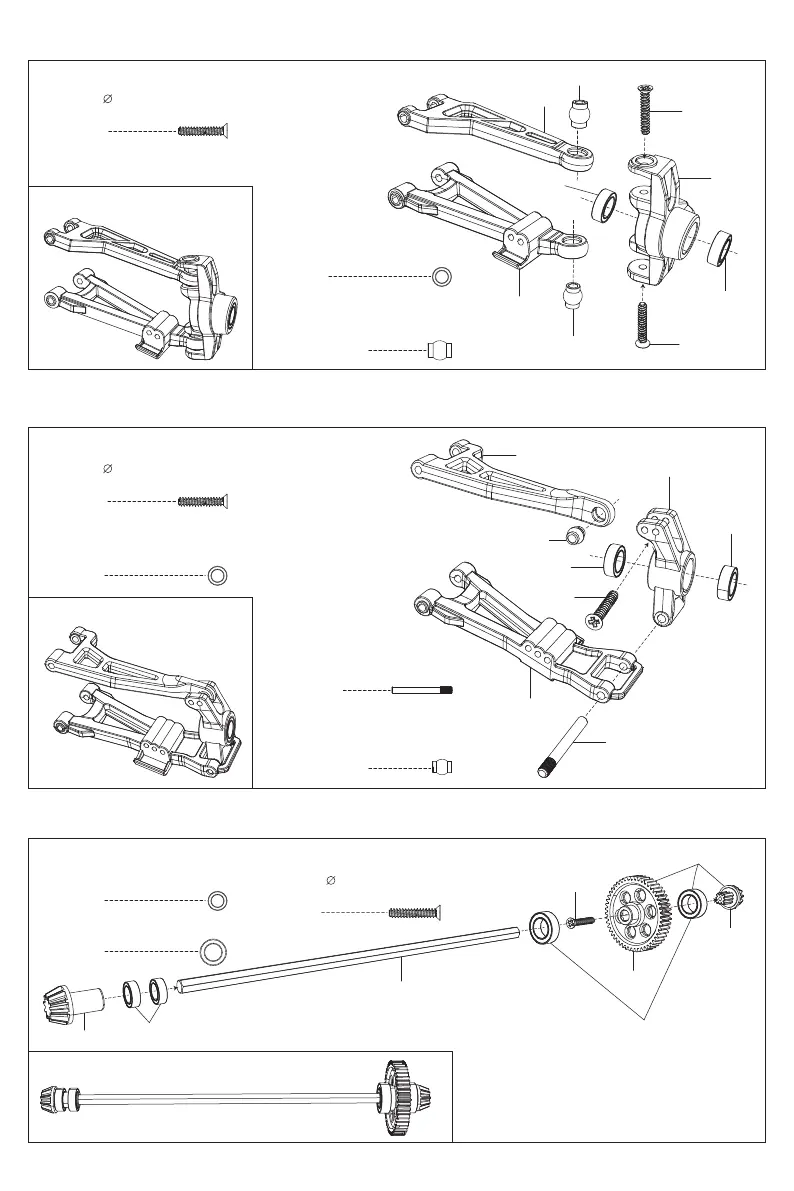 ∅

∅

∅