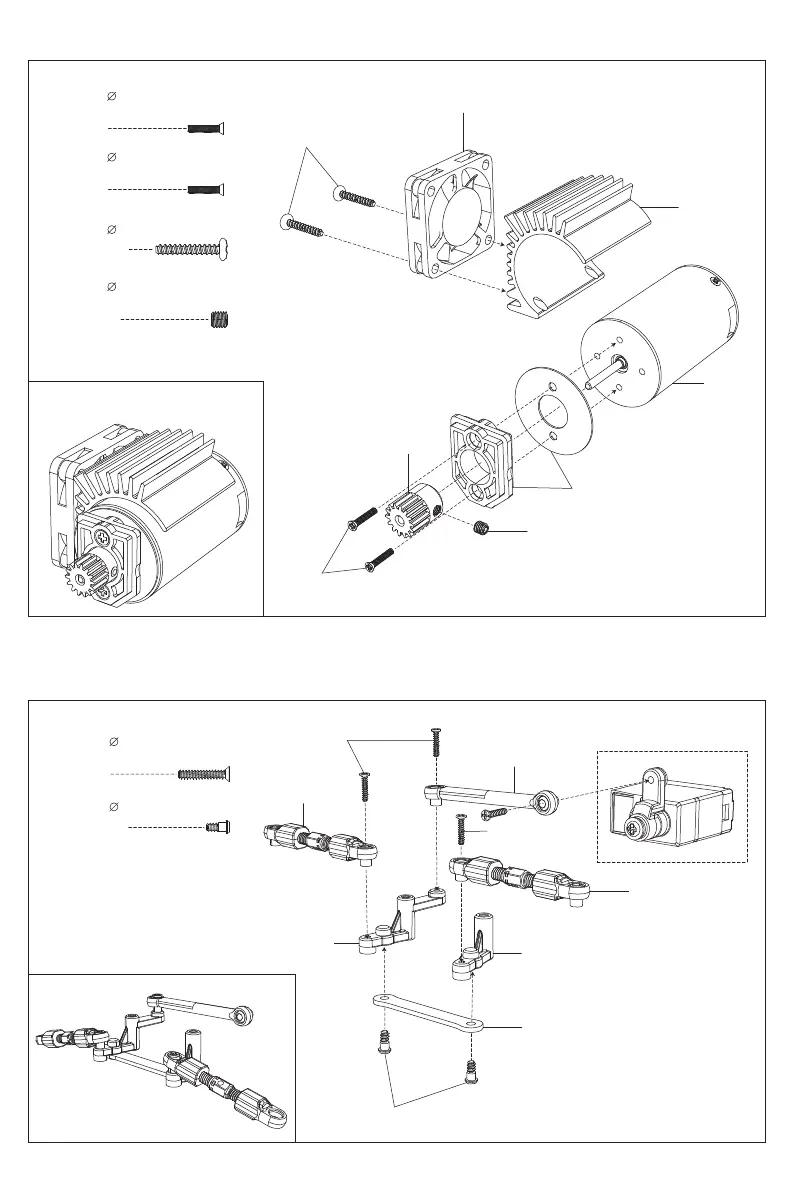 ∅

∅

∅

∅

∅

∅