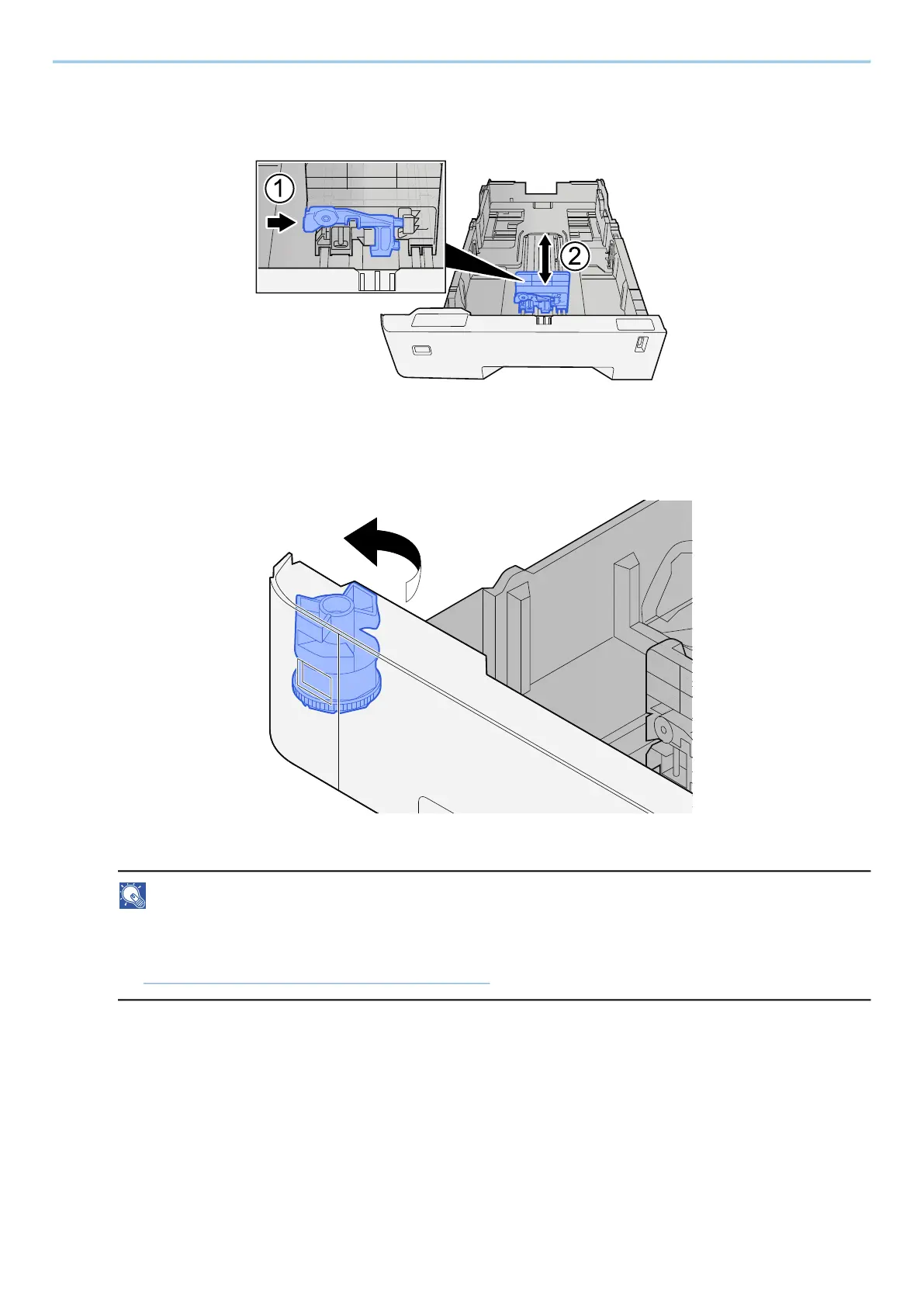 1

2