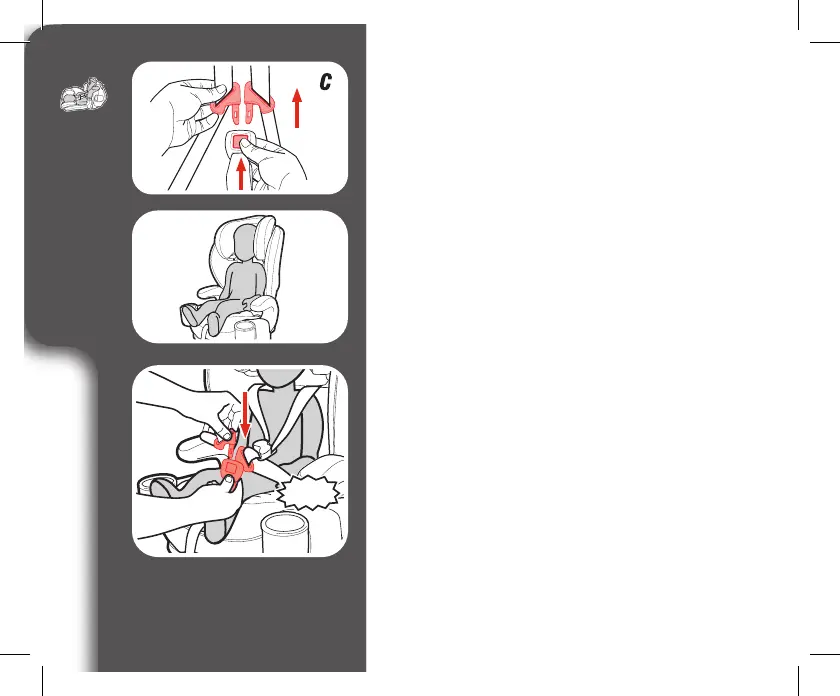 C