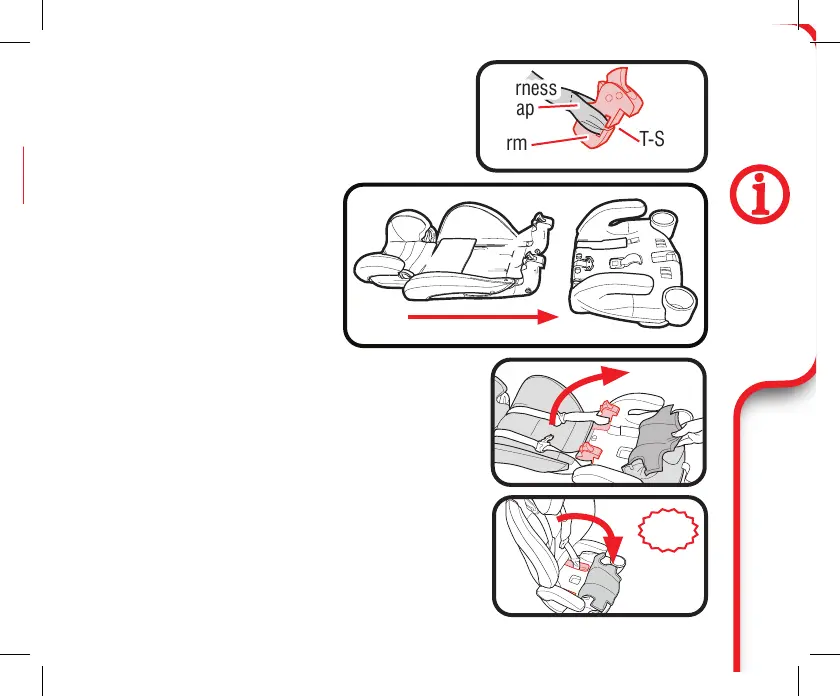 rness
ap
rm
T-S