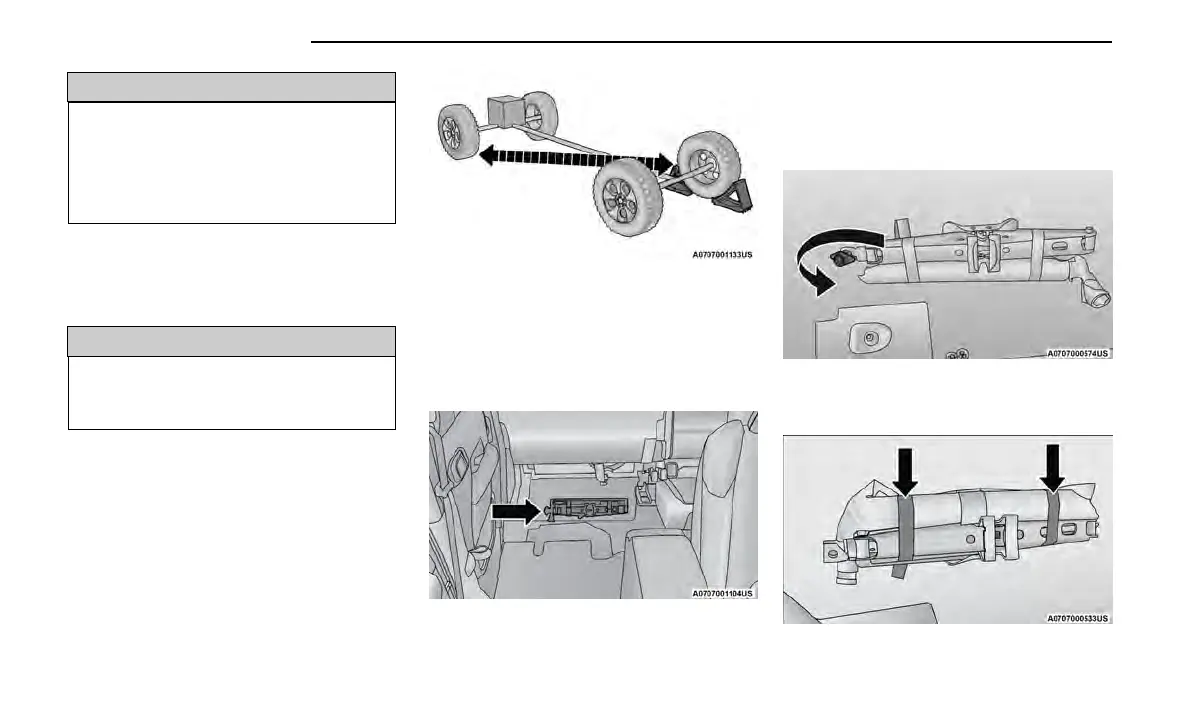 A0707001133US

A0707001104US

A0707000574US

A0707000533US