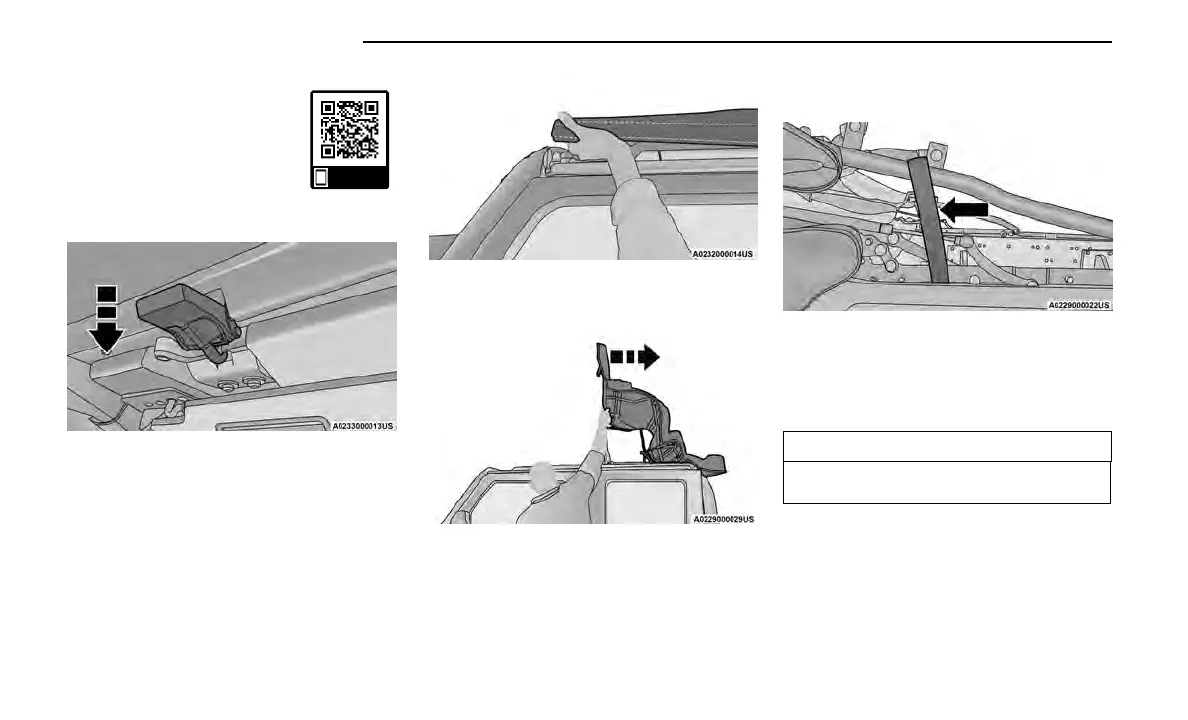 A0233000013US

A0232000014US

A0229000029US

A0229000022US