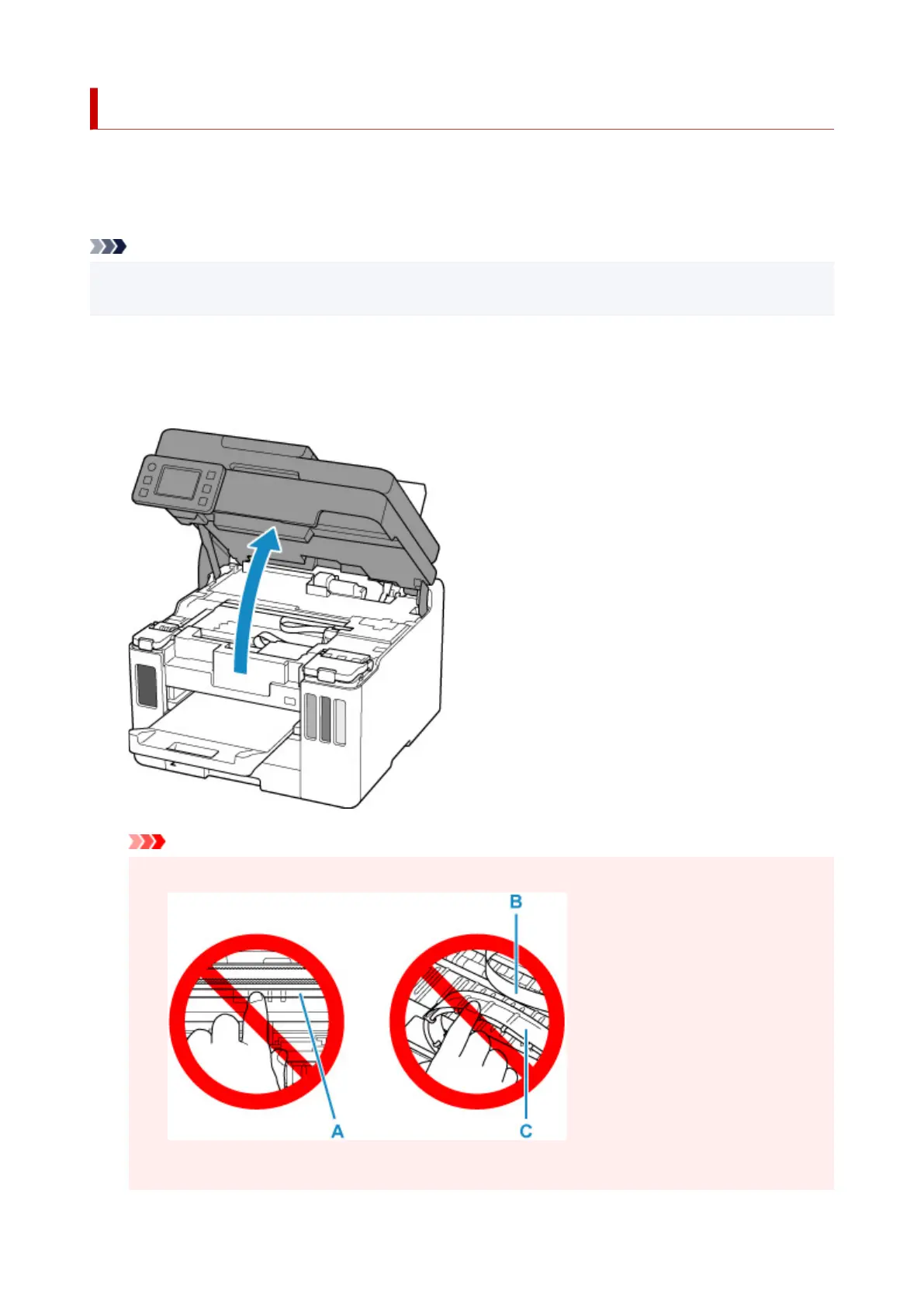 B

A

C