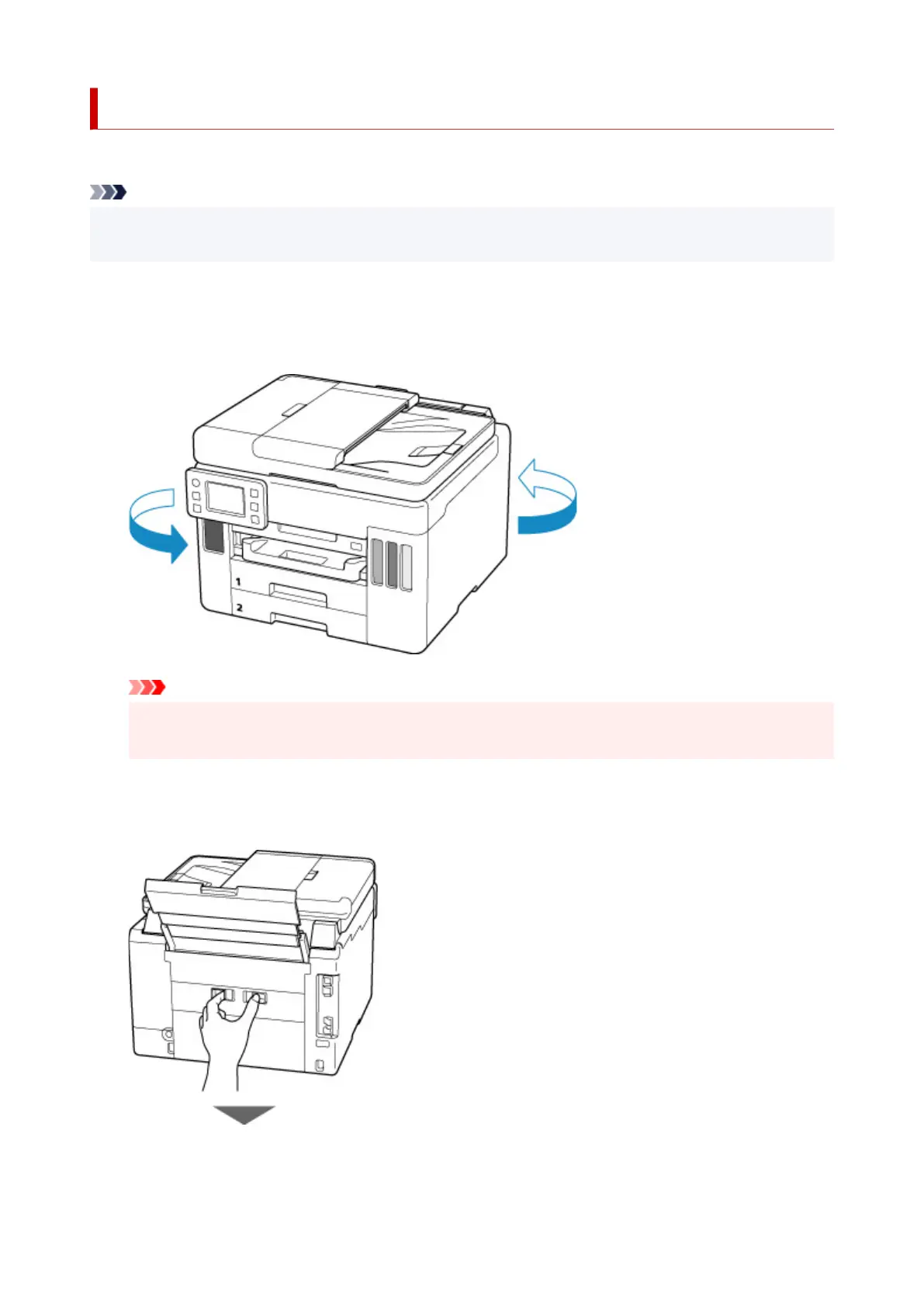 1

2