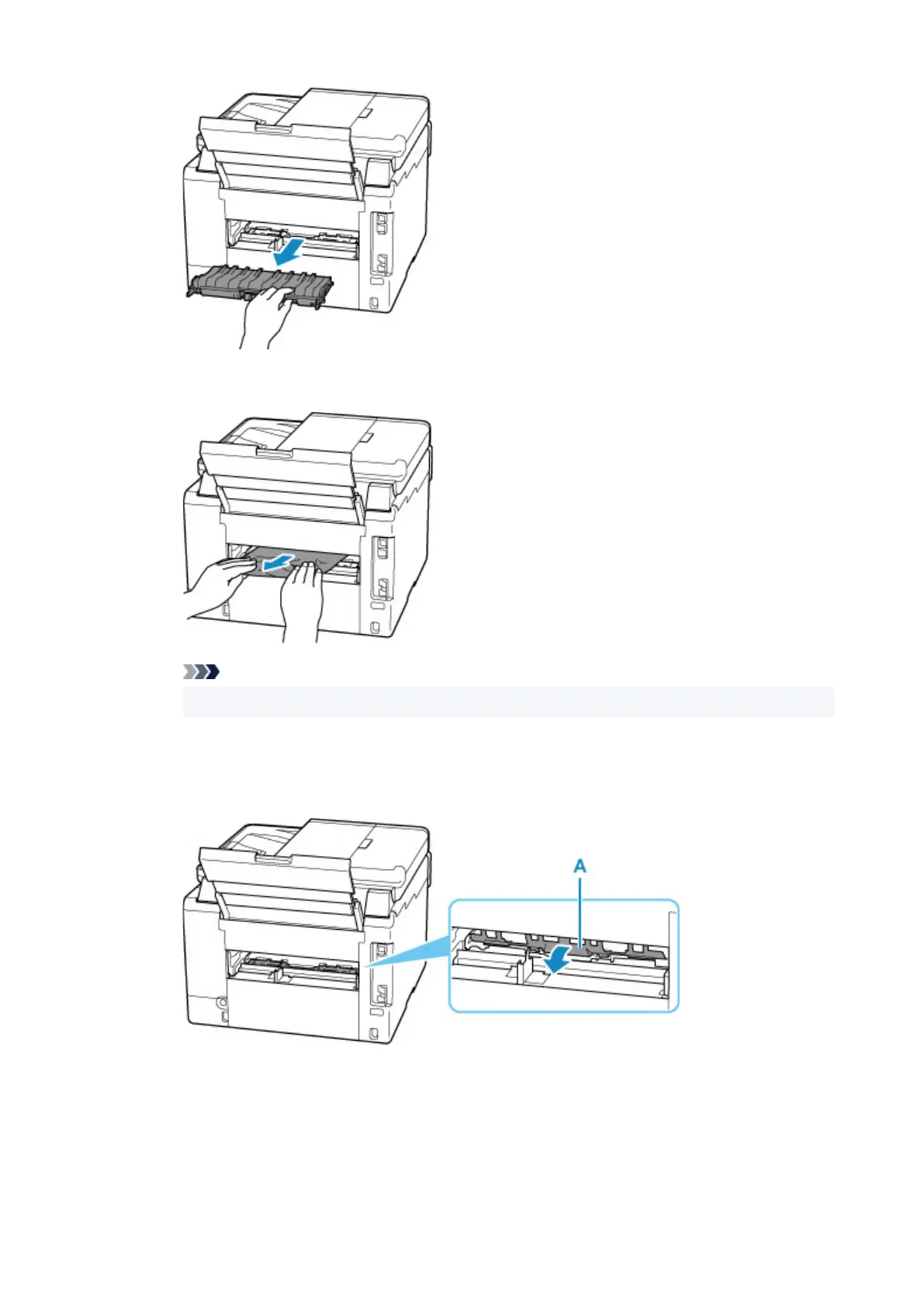 A