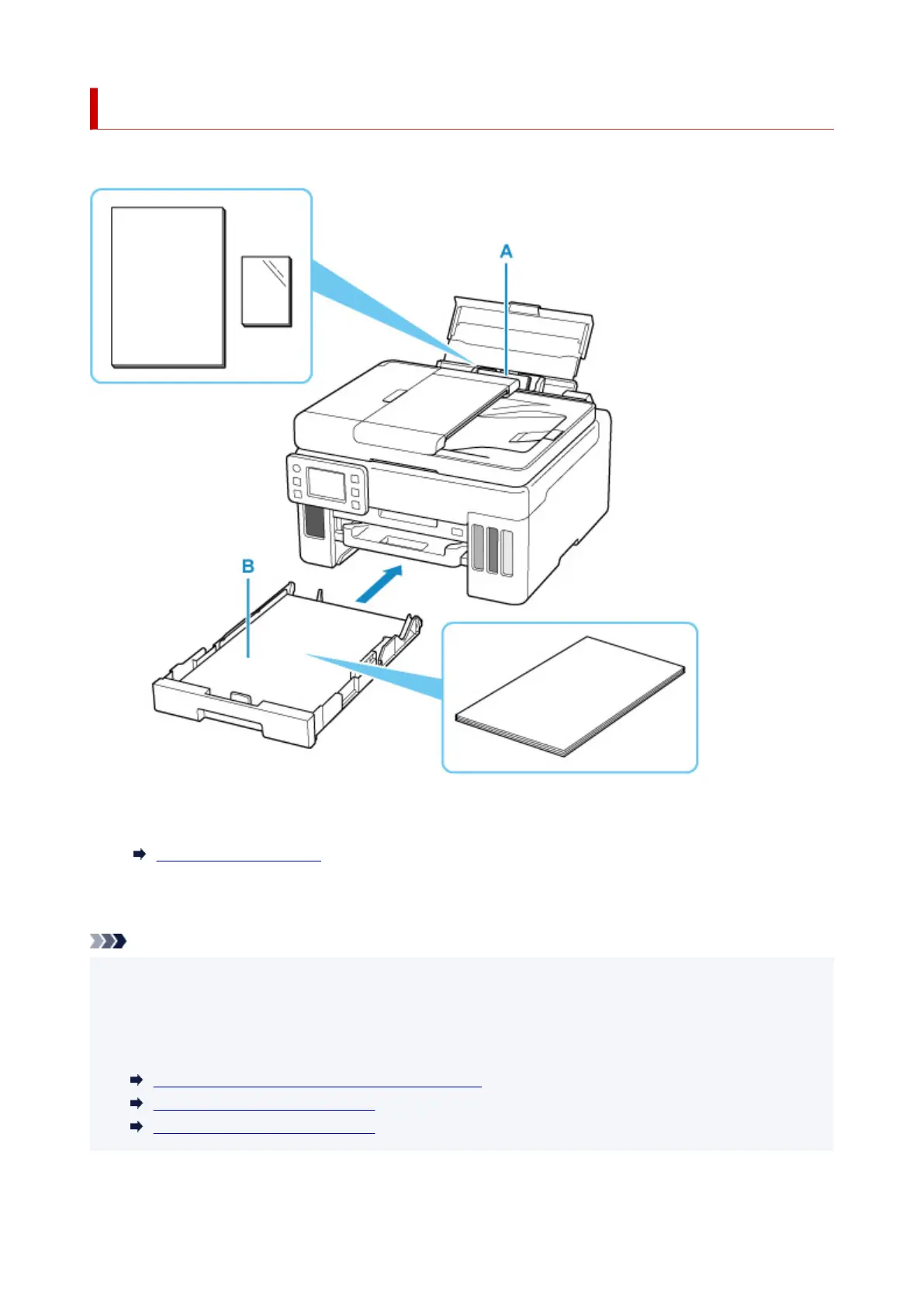 A

B