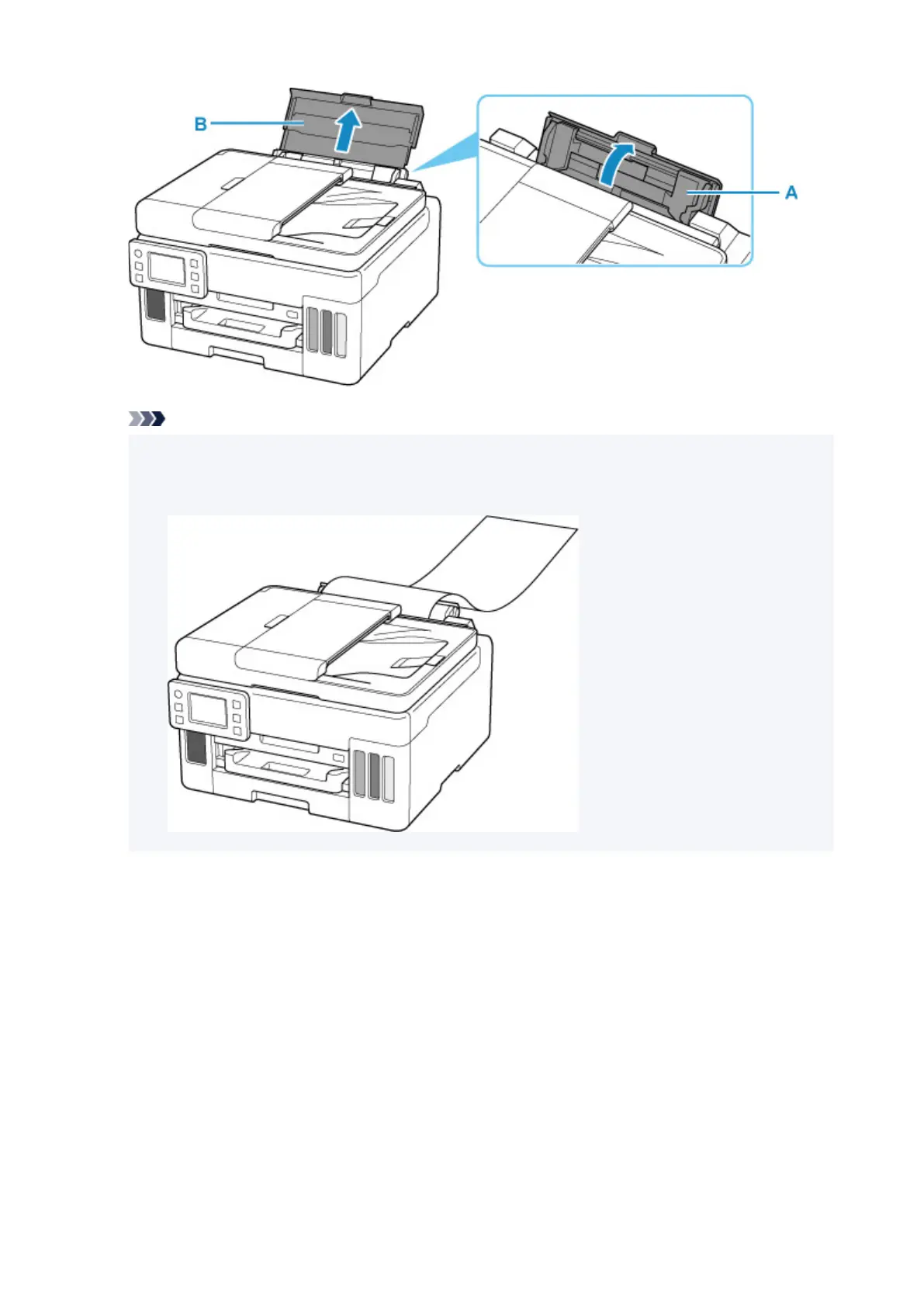 B

A