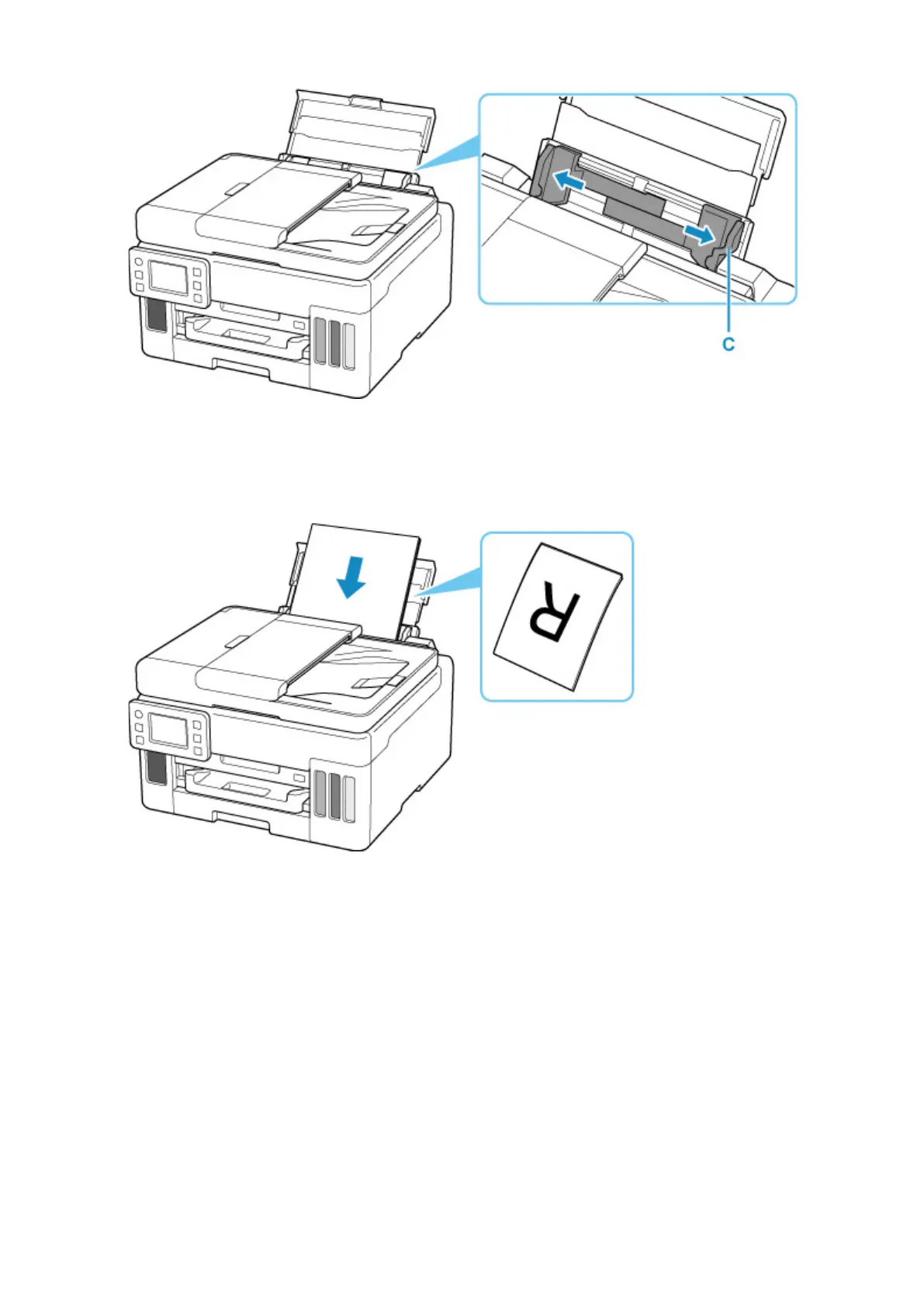 C

R