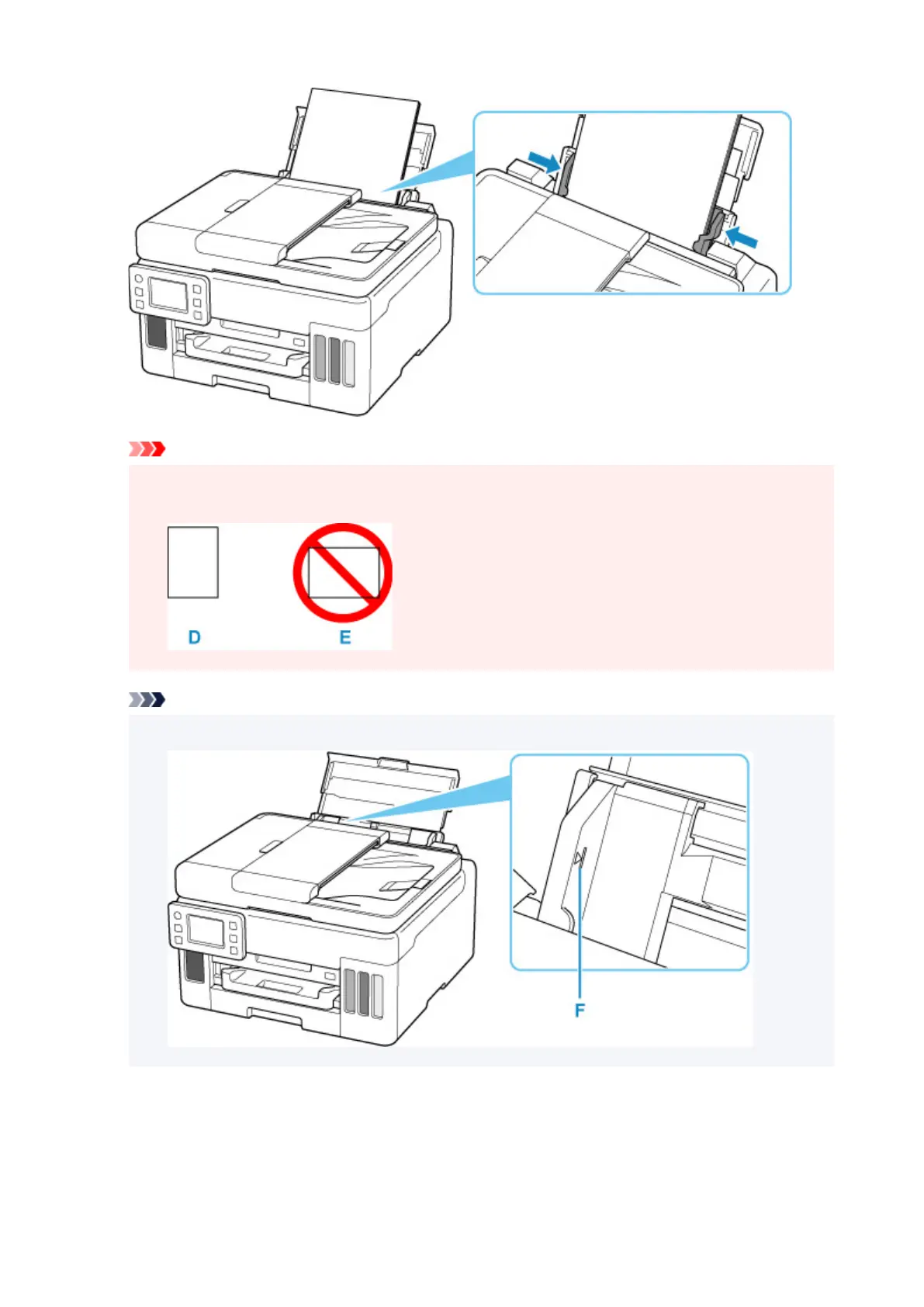 D

E

F