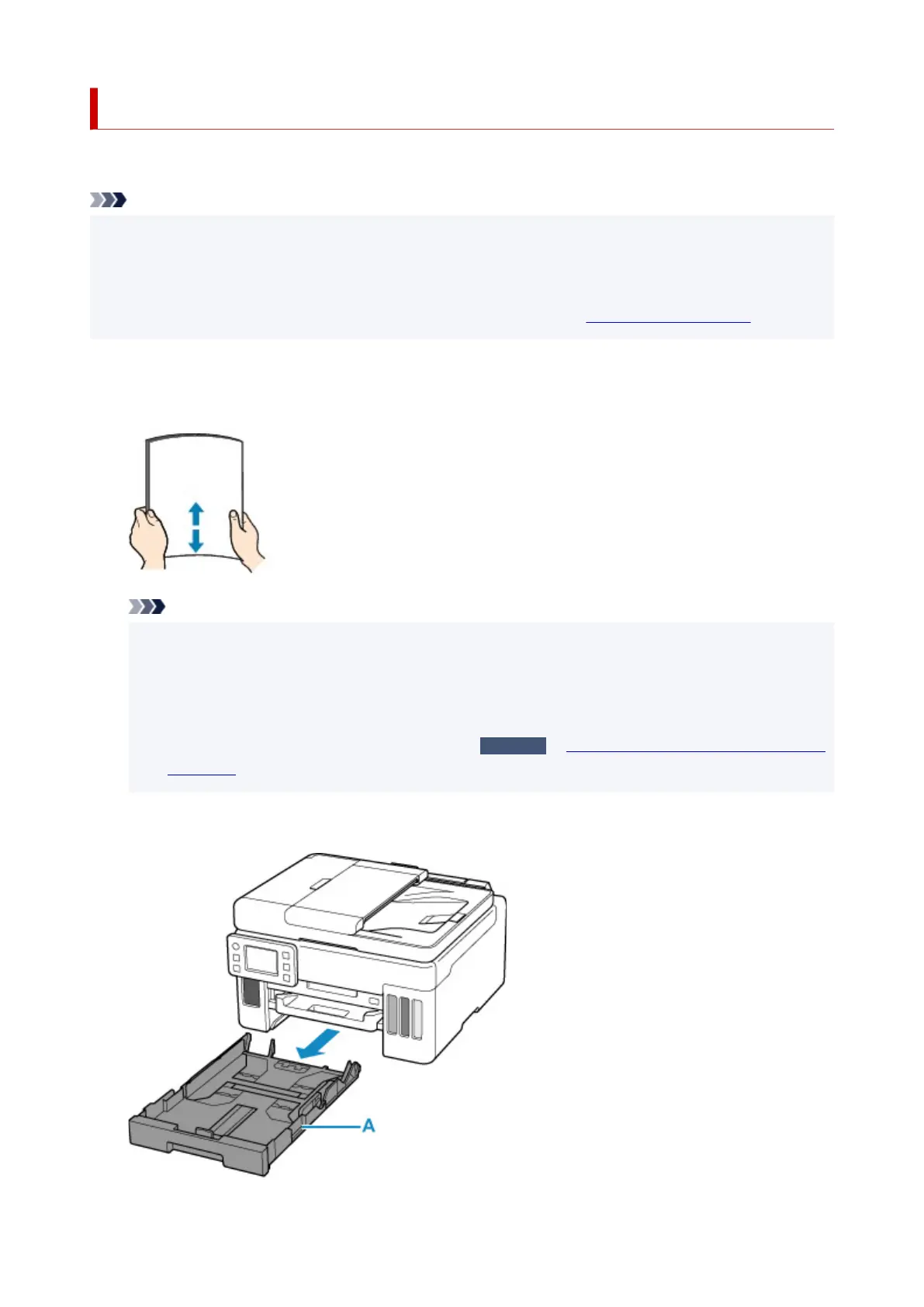 A