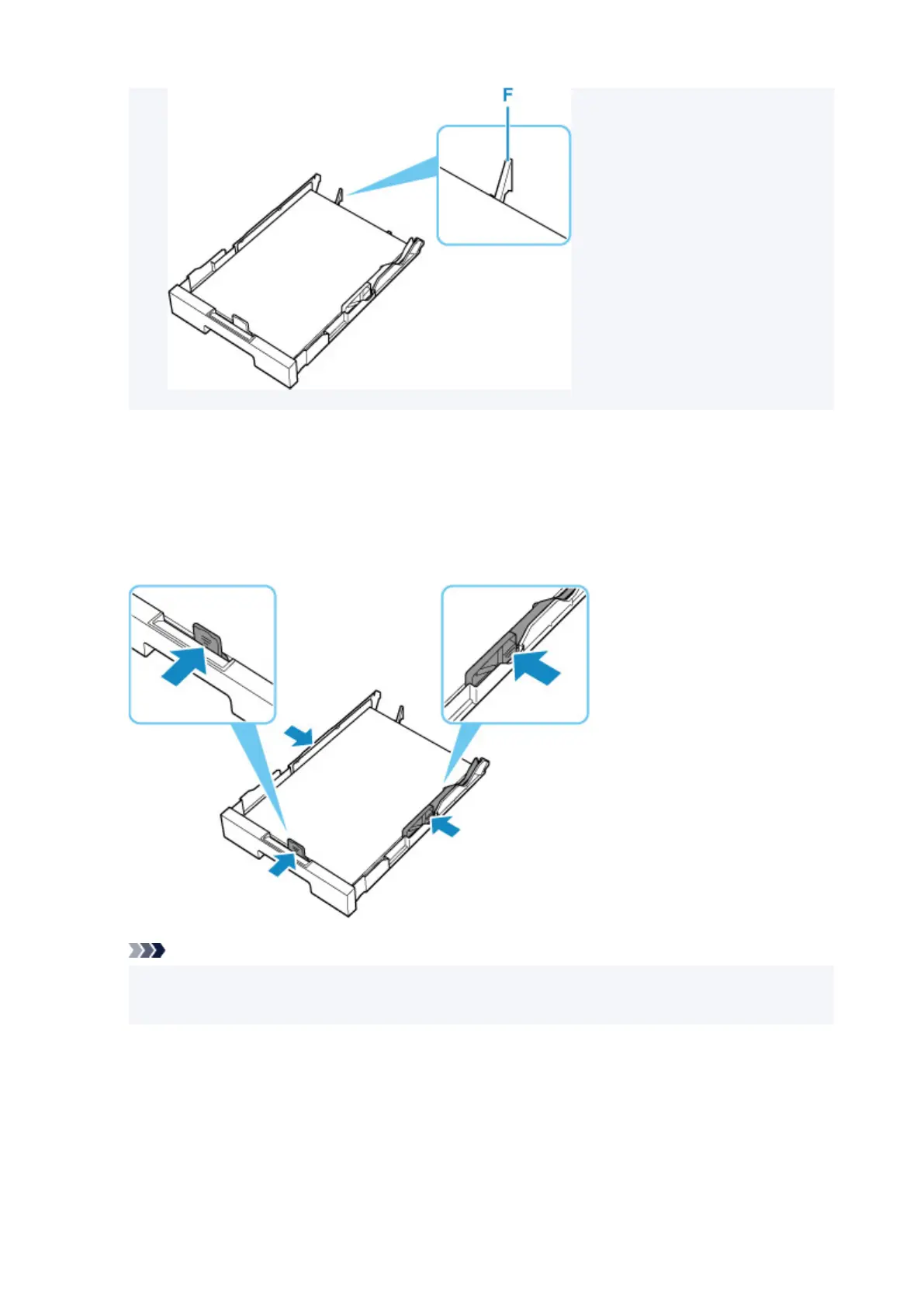 F