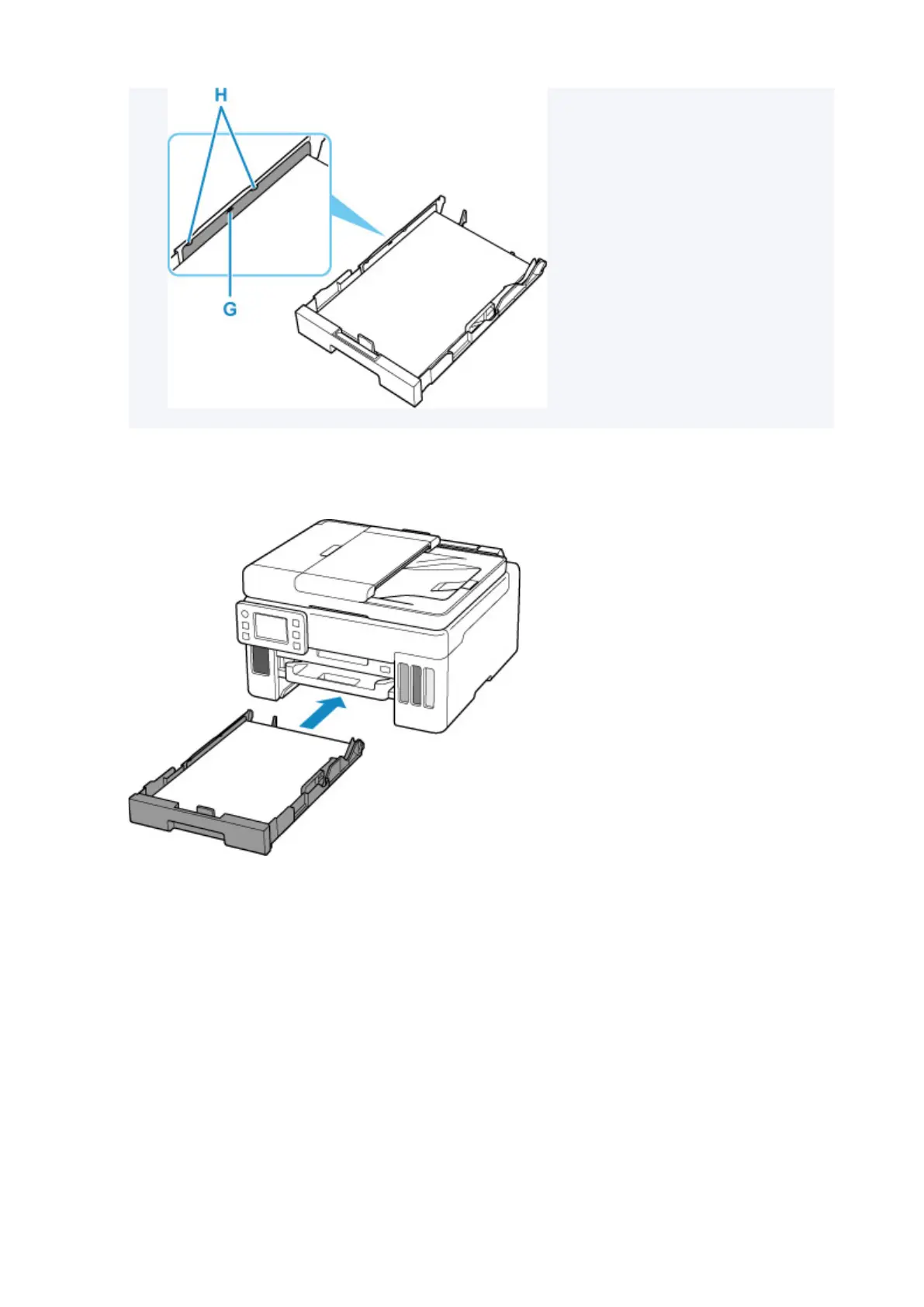 H

G