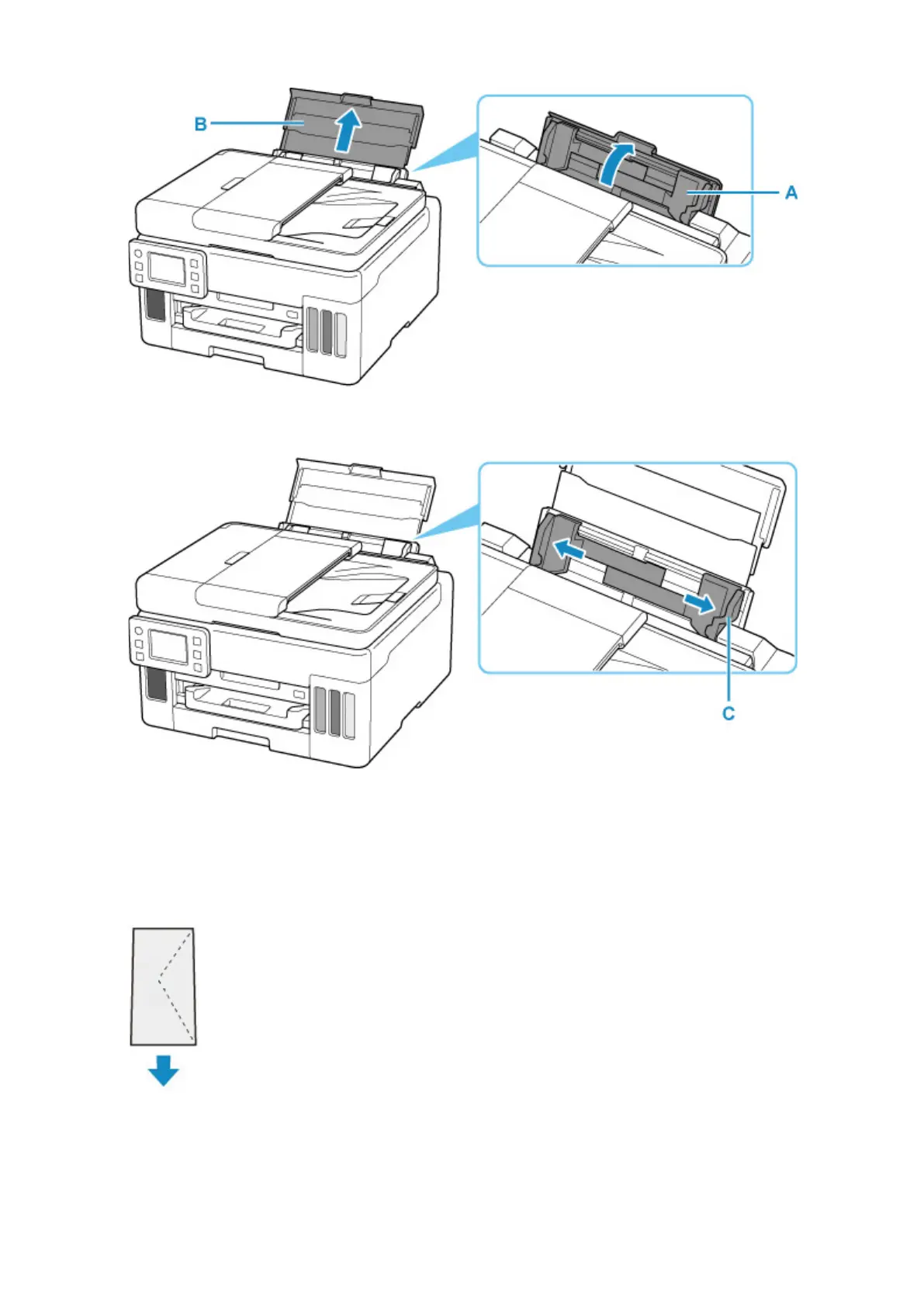 B

A

C