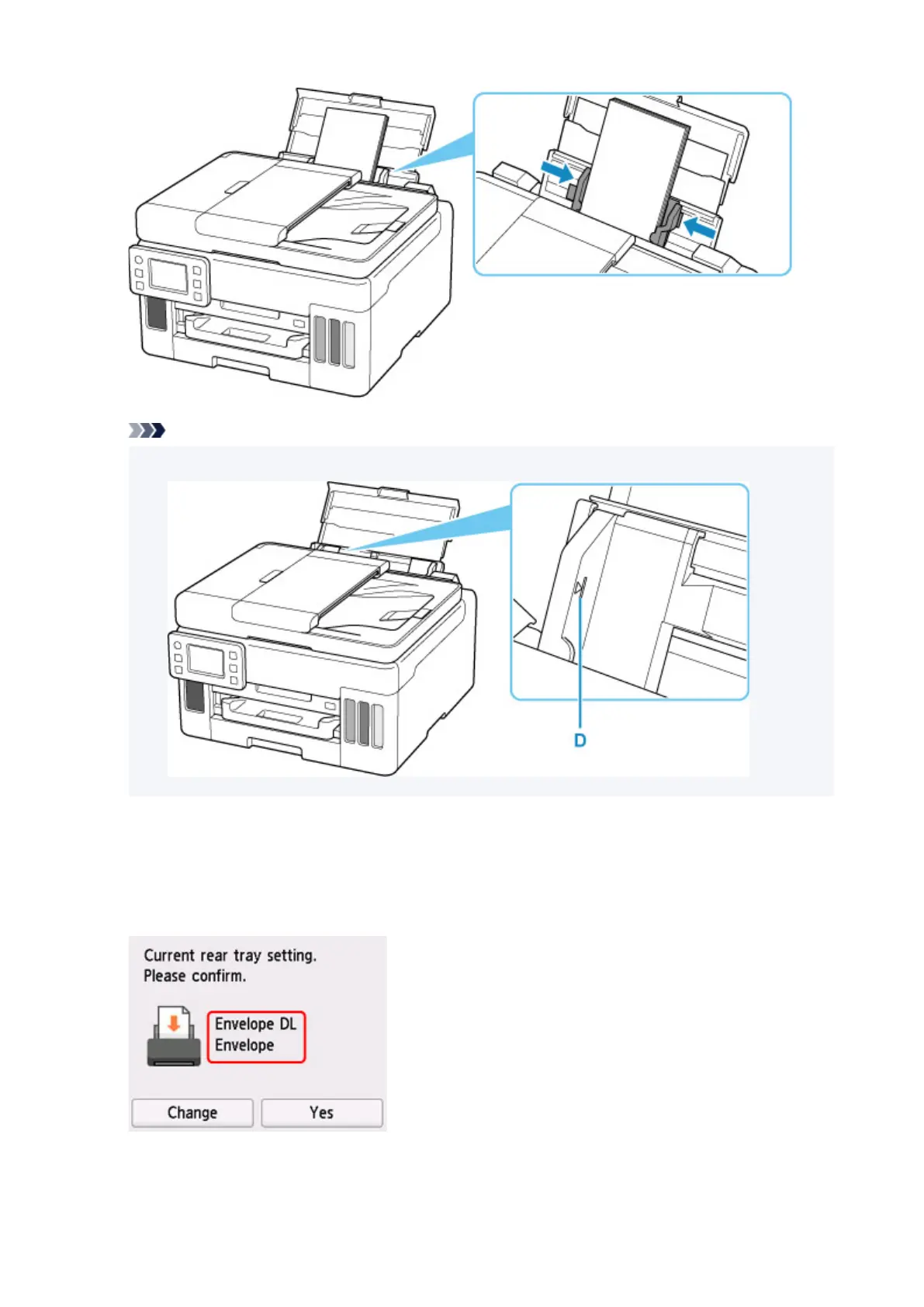 D

Current rear tray setting.
Please confirm.

Envelope DL
Envelope

Change
Yes