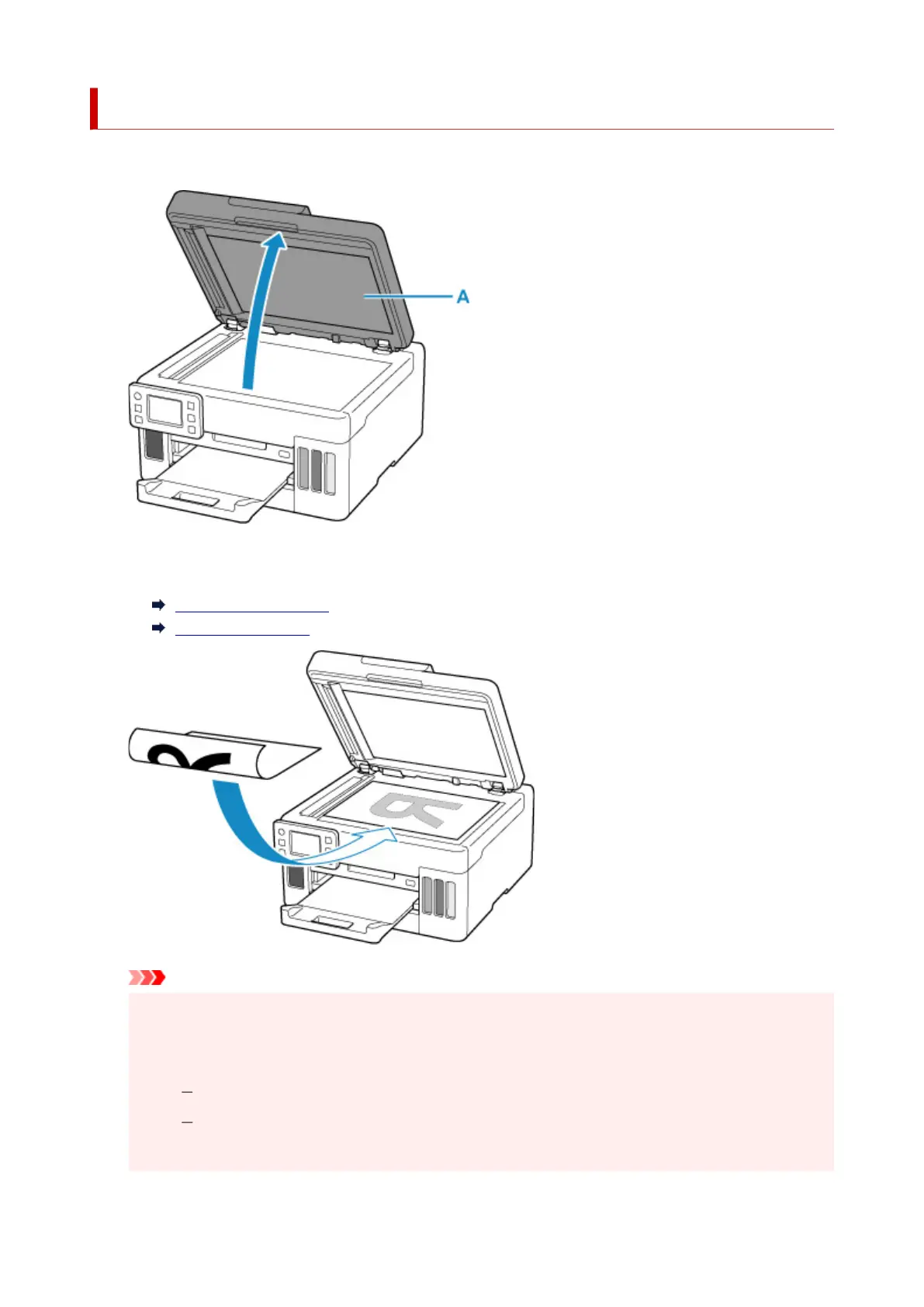 A