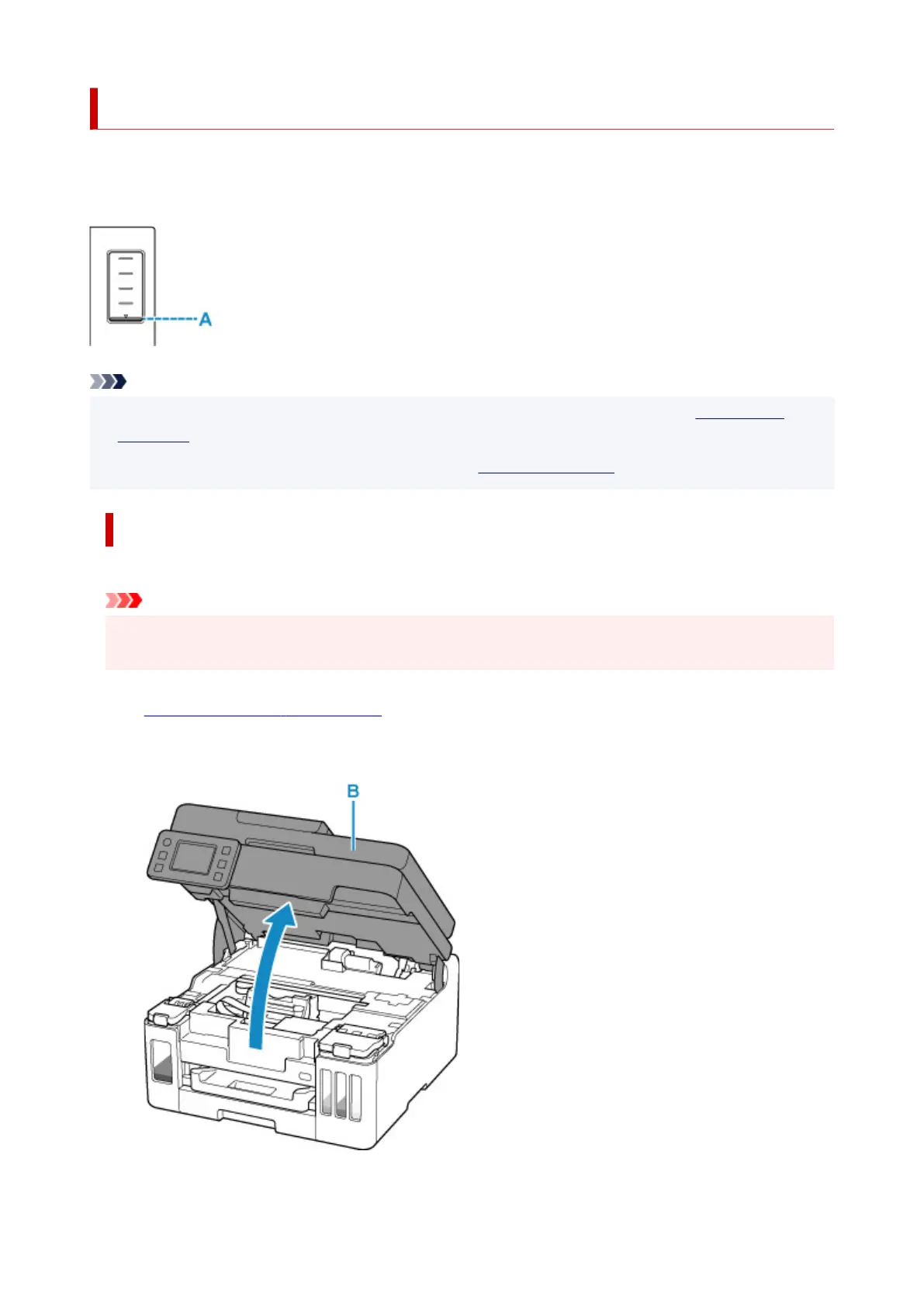 A

B