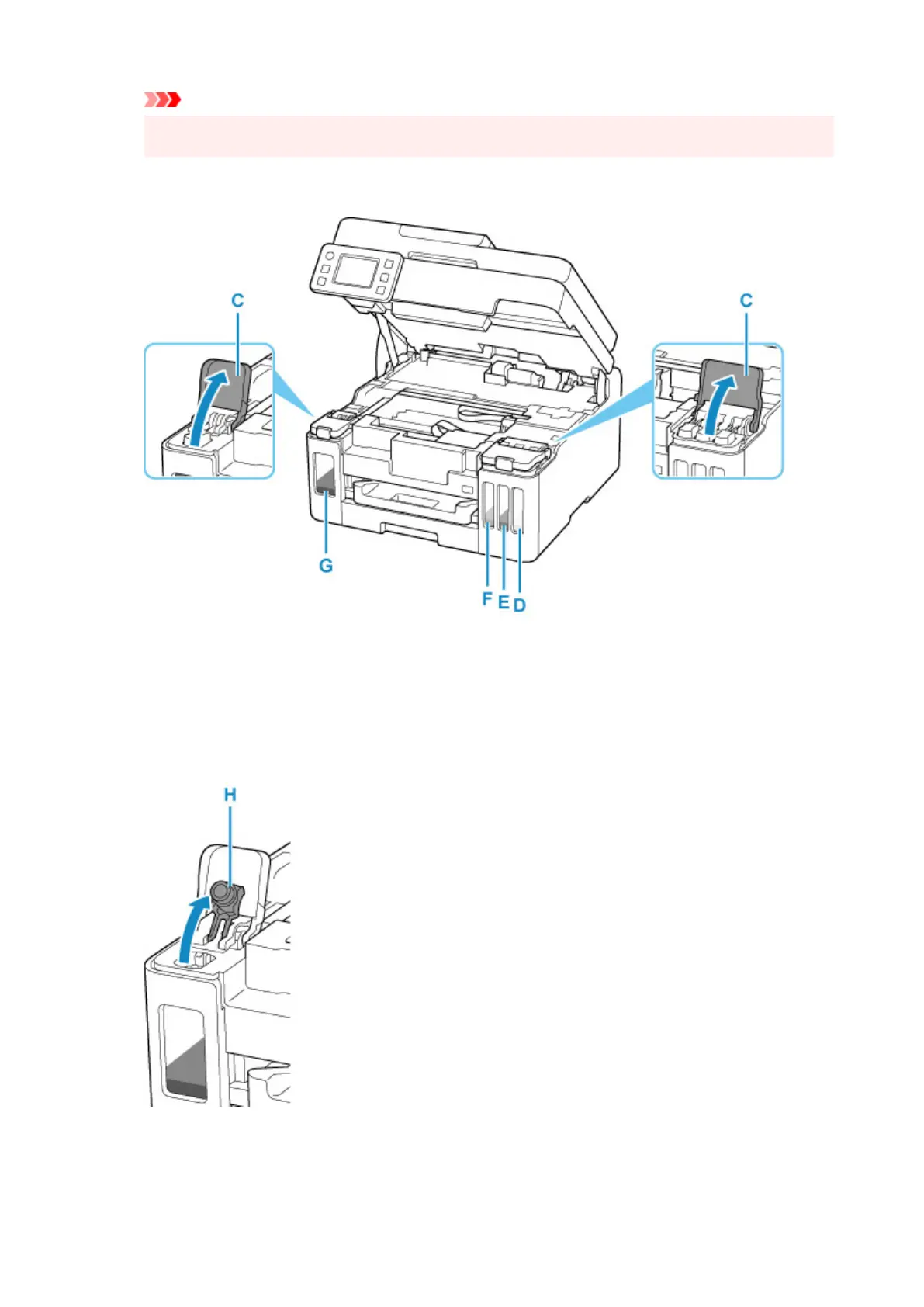 C

C

G

F E D

H