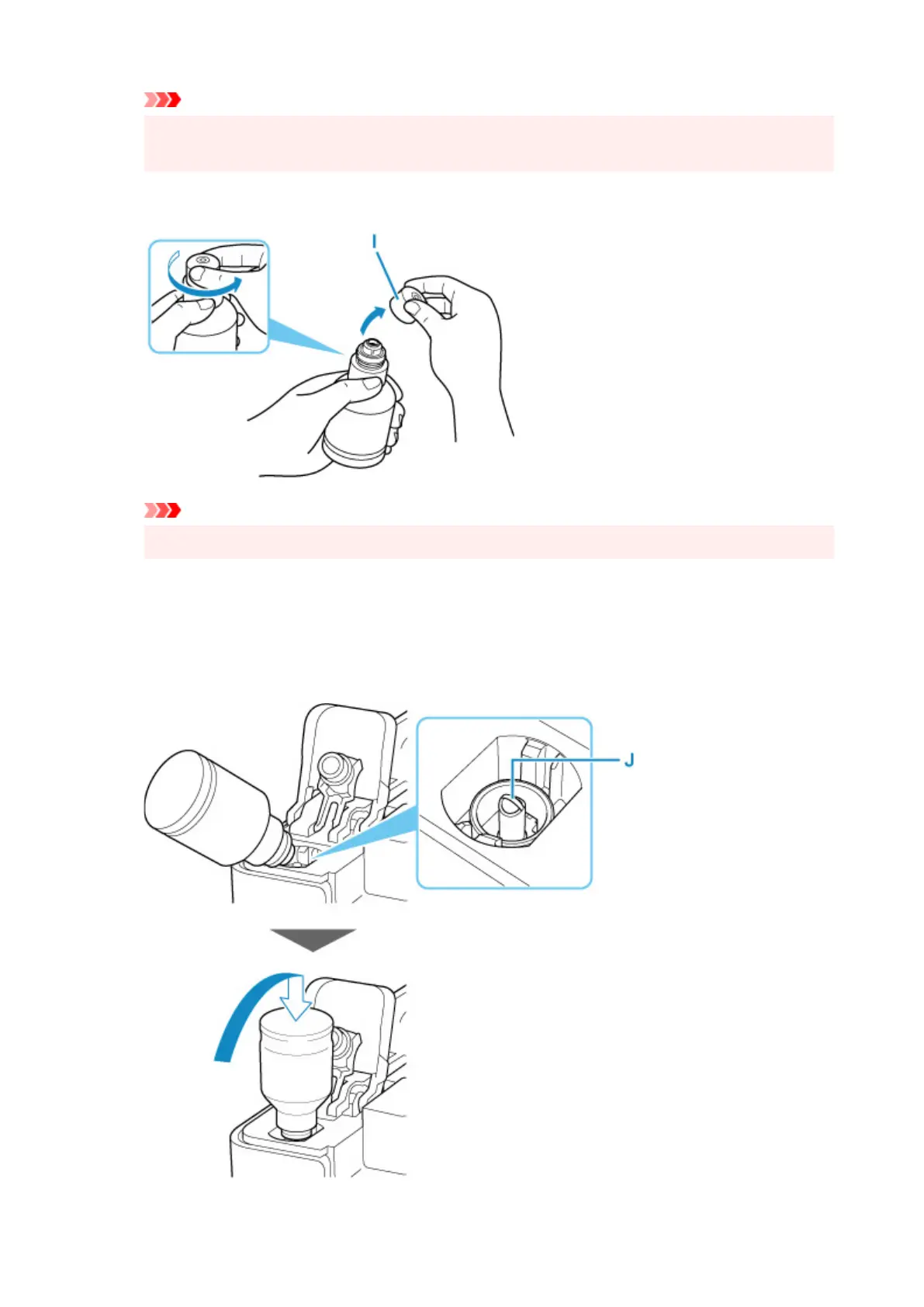 I

J