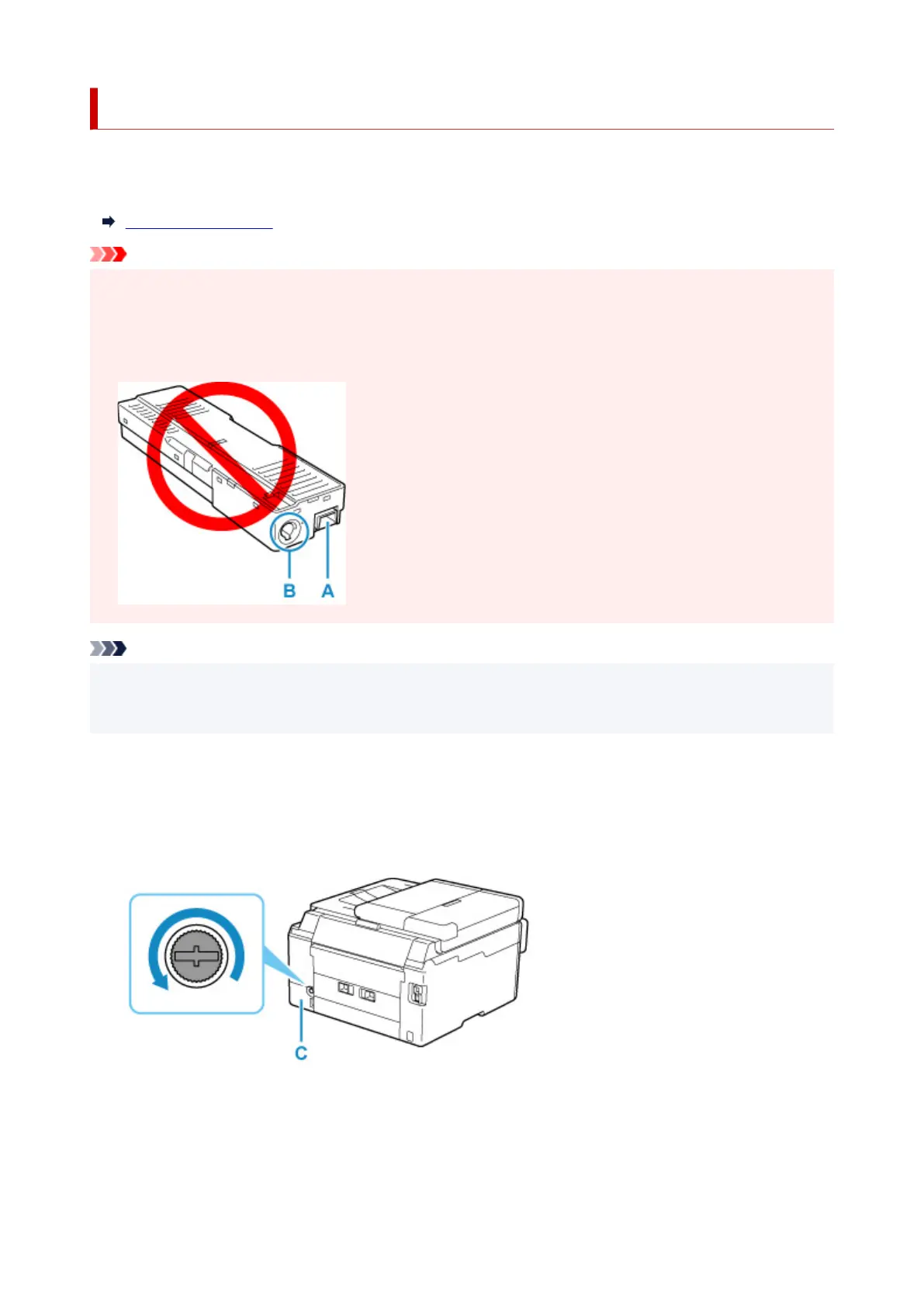 B A

C