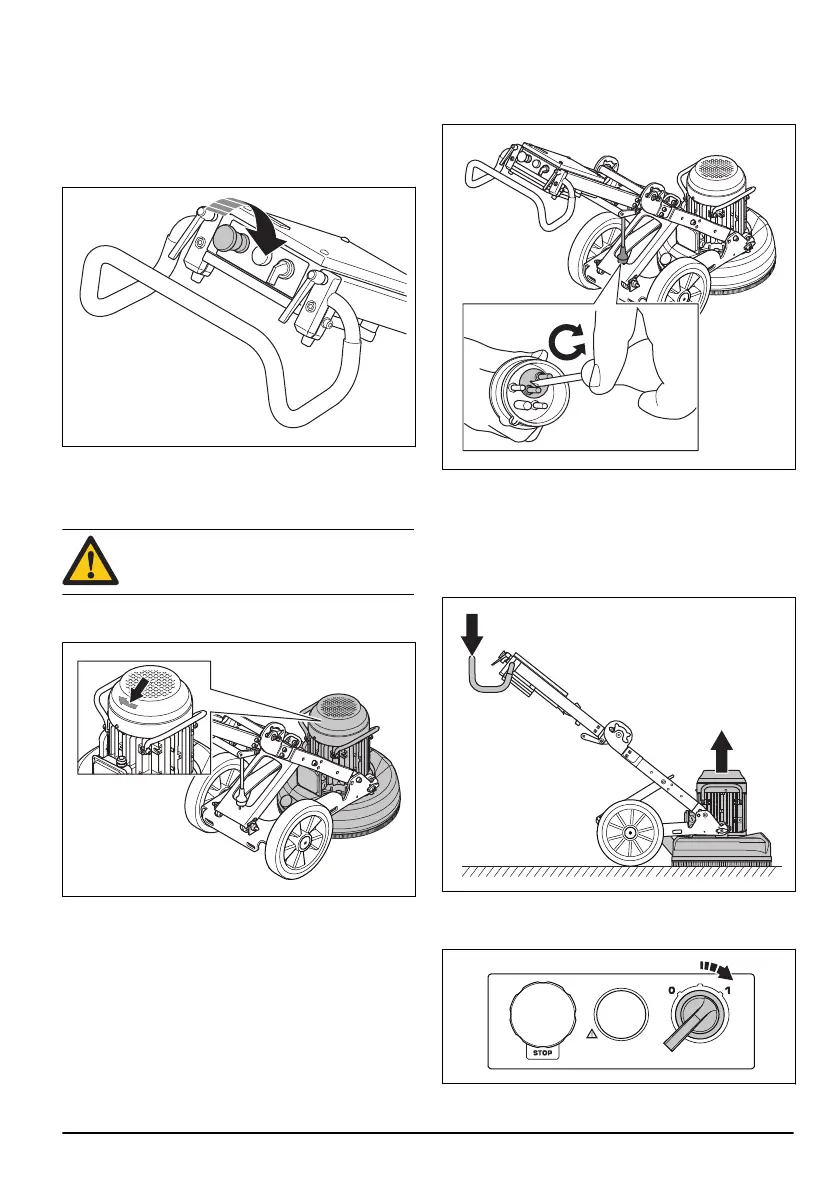 STOP

0

1