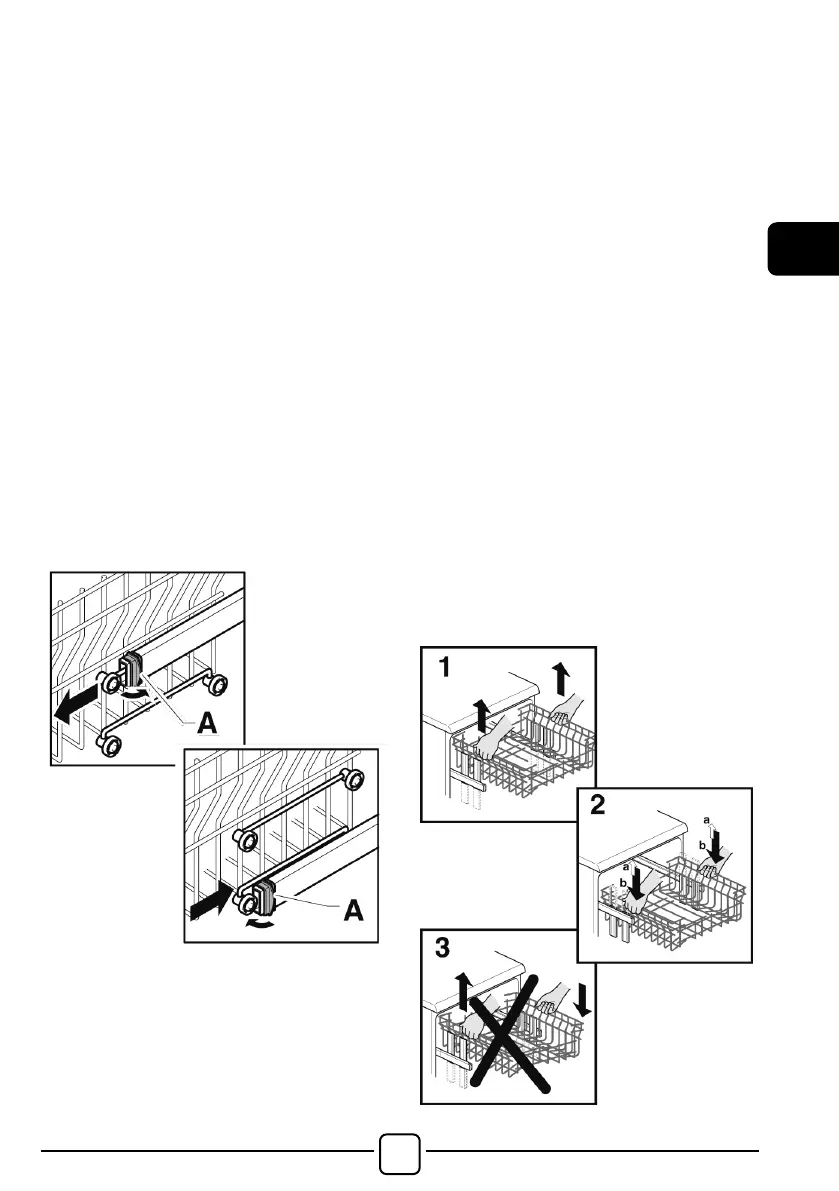 A

A

1

2

a

b

a

b

3