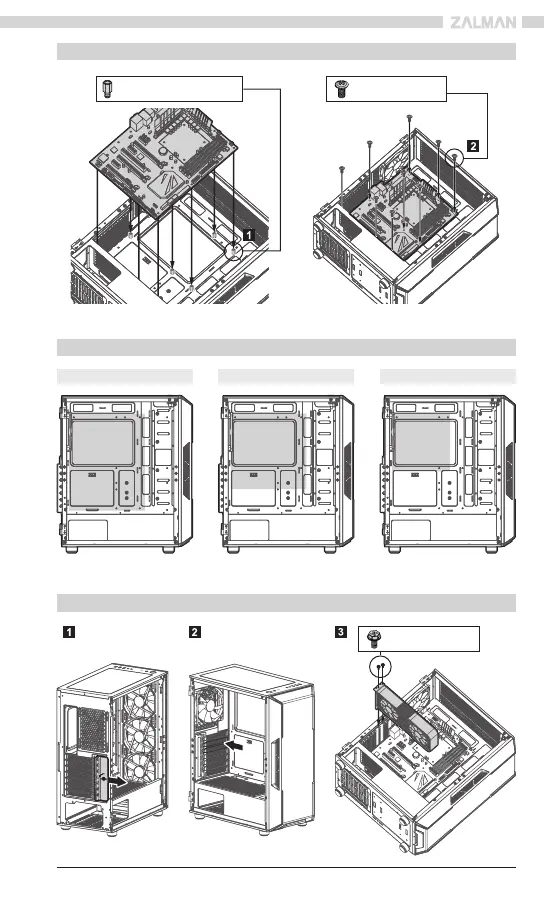 ZALMAN

1

2

1

2

3