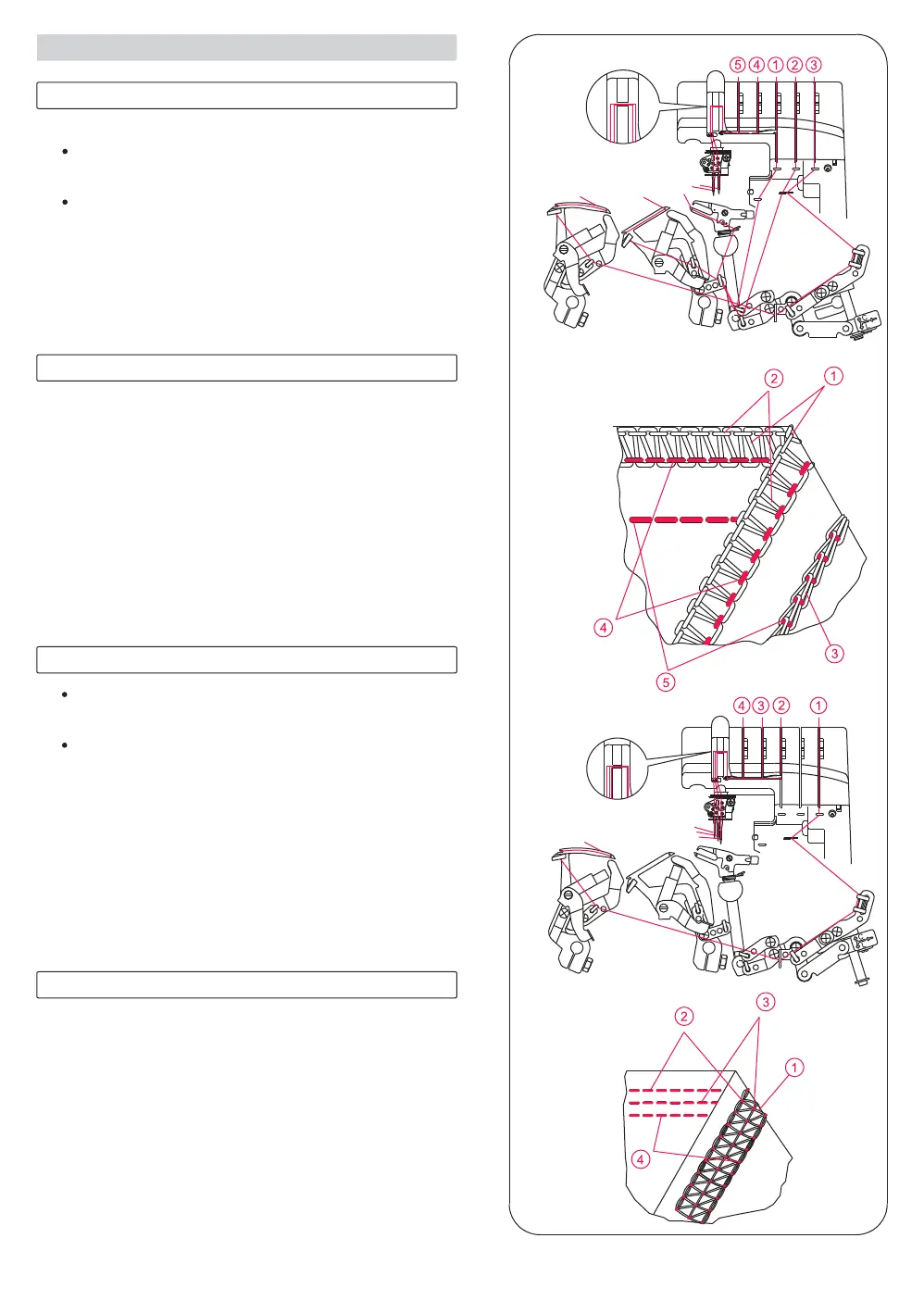 5 4 1 2 3

2 1

4

3

5

4 3 2 1

3

2

1

4