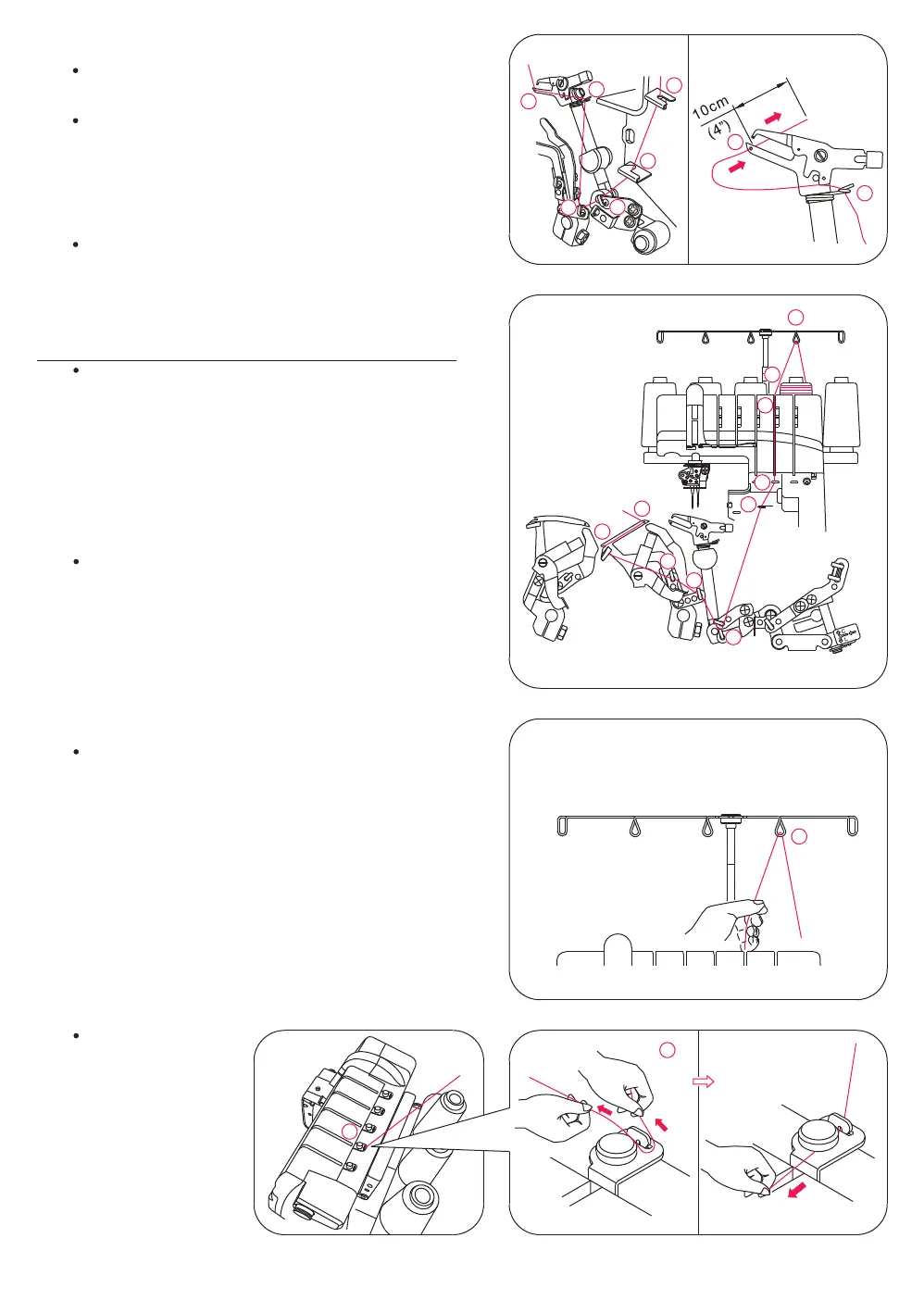 10cm
(4")