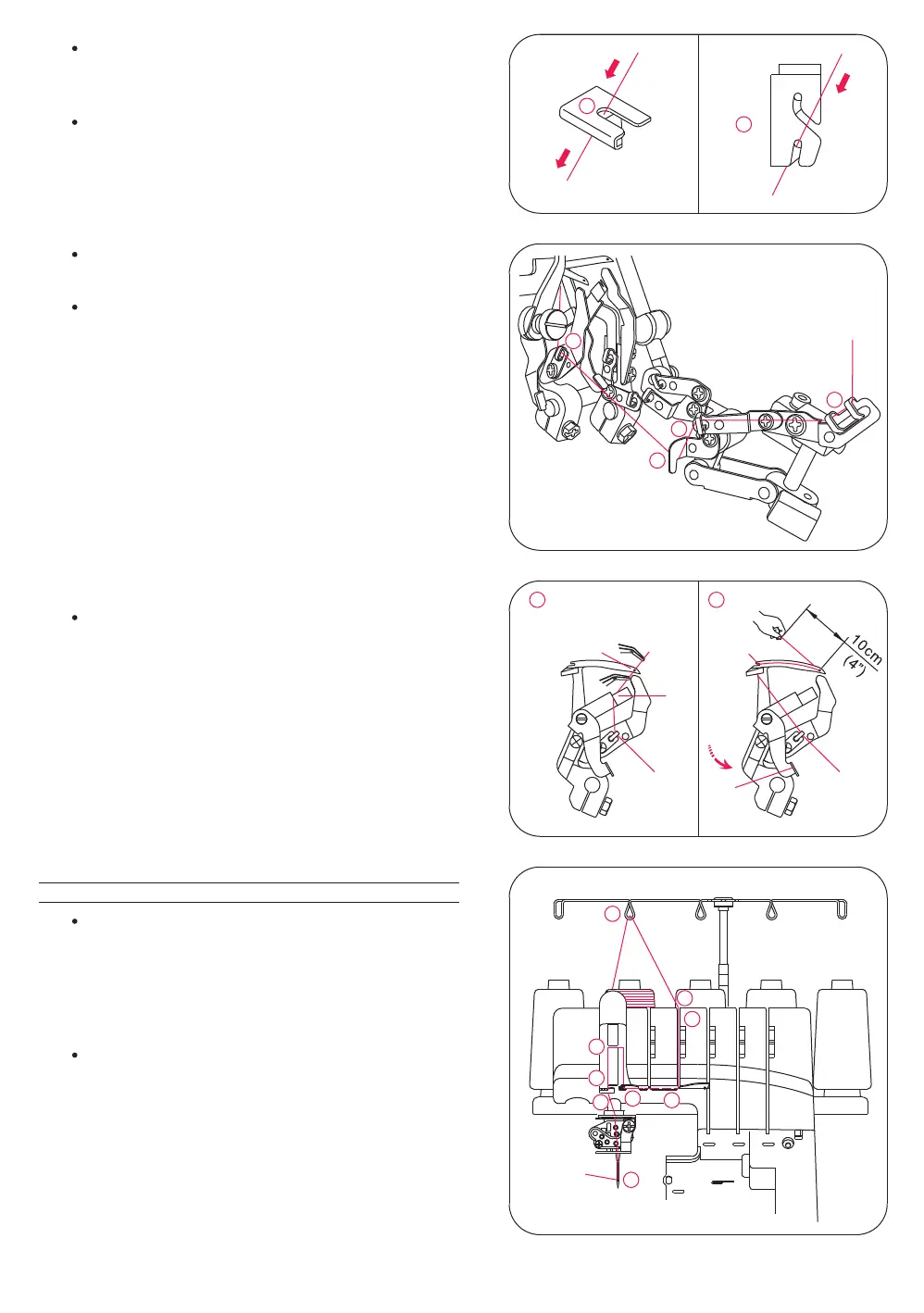 10cm
(4")