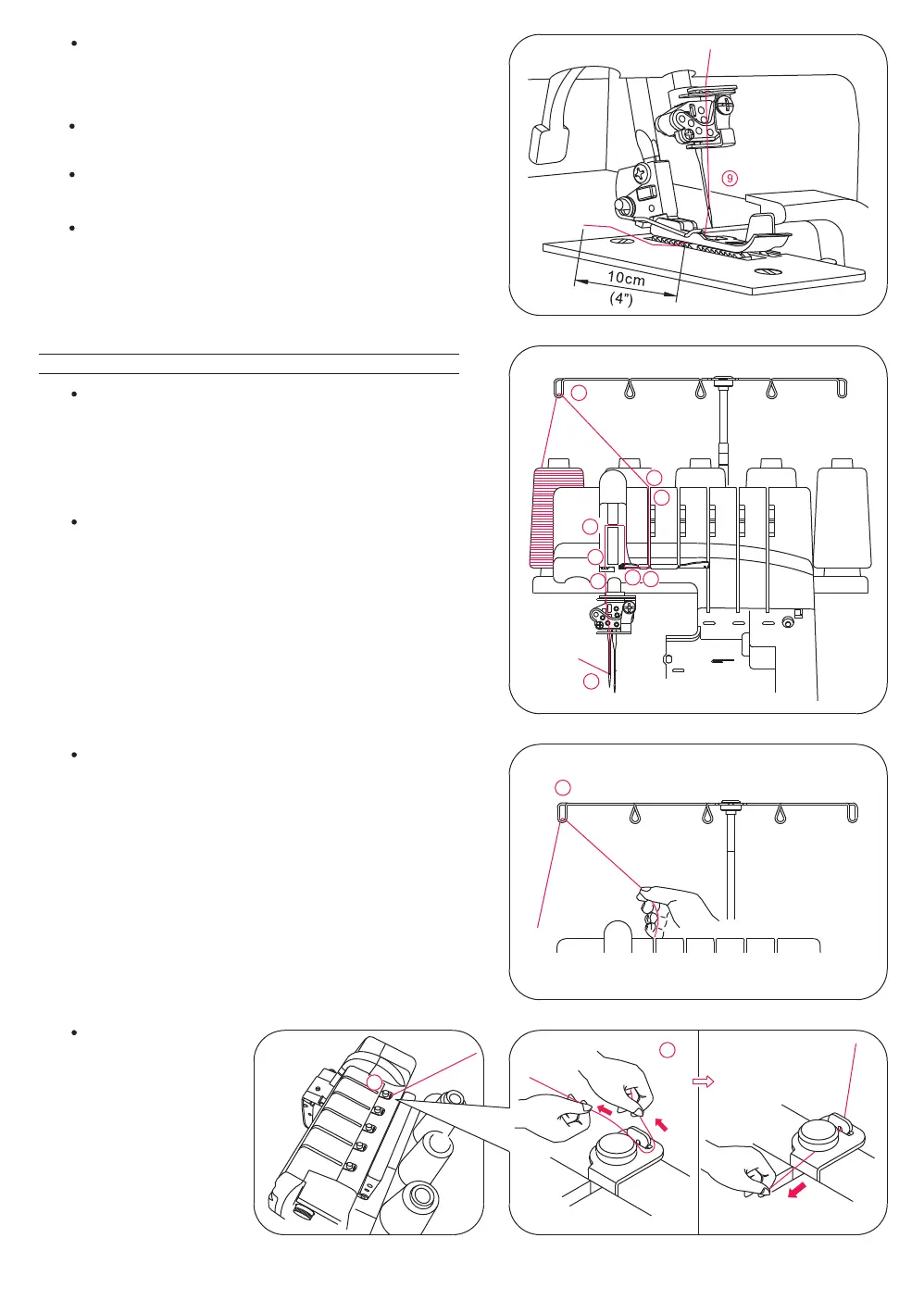 9

10cm
(4")