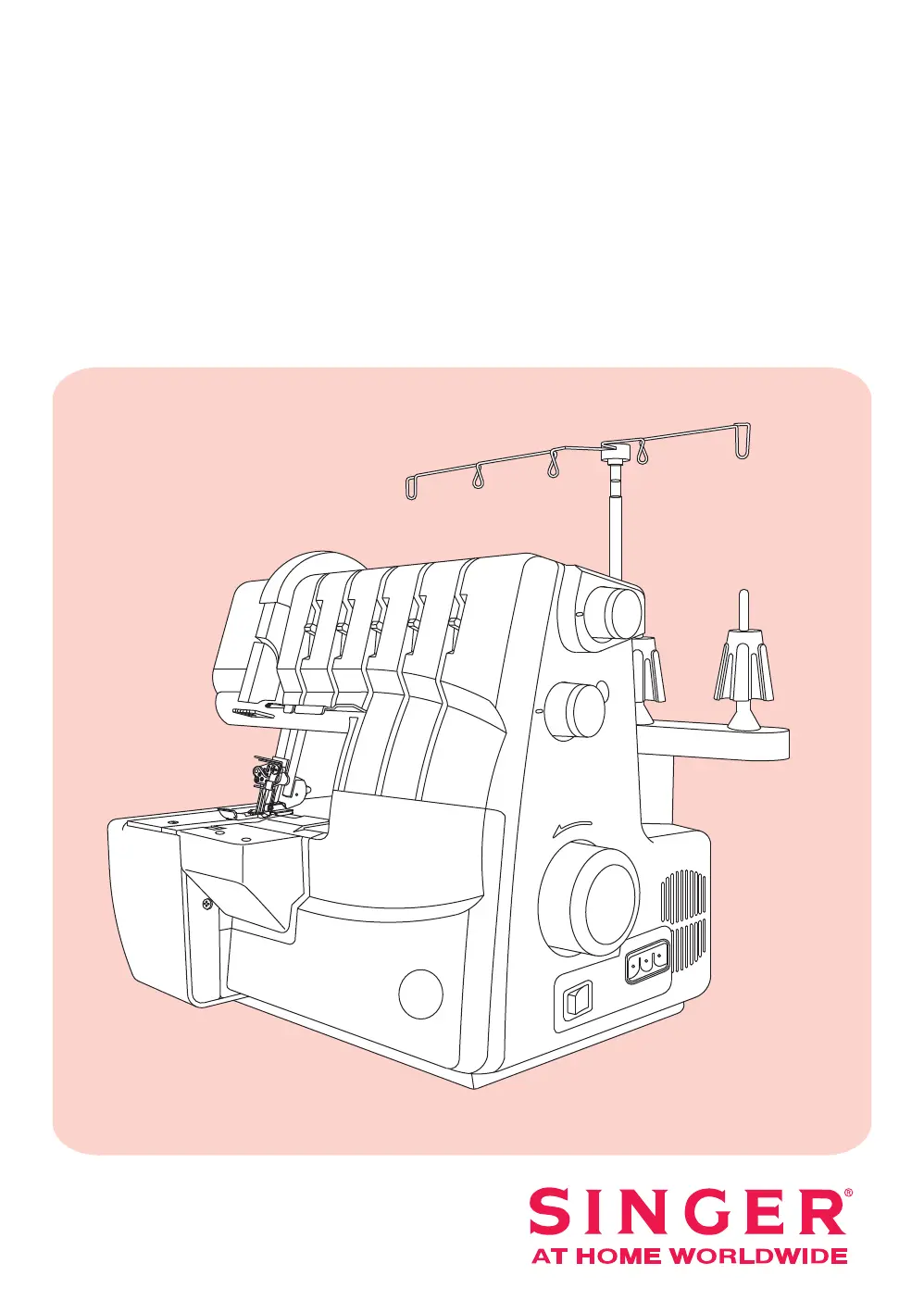 SINGER®
AT HOME WORLDWIDE