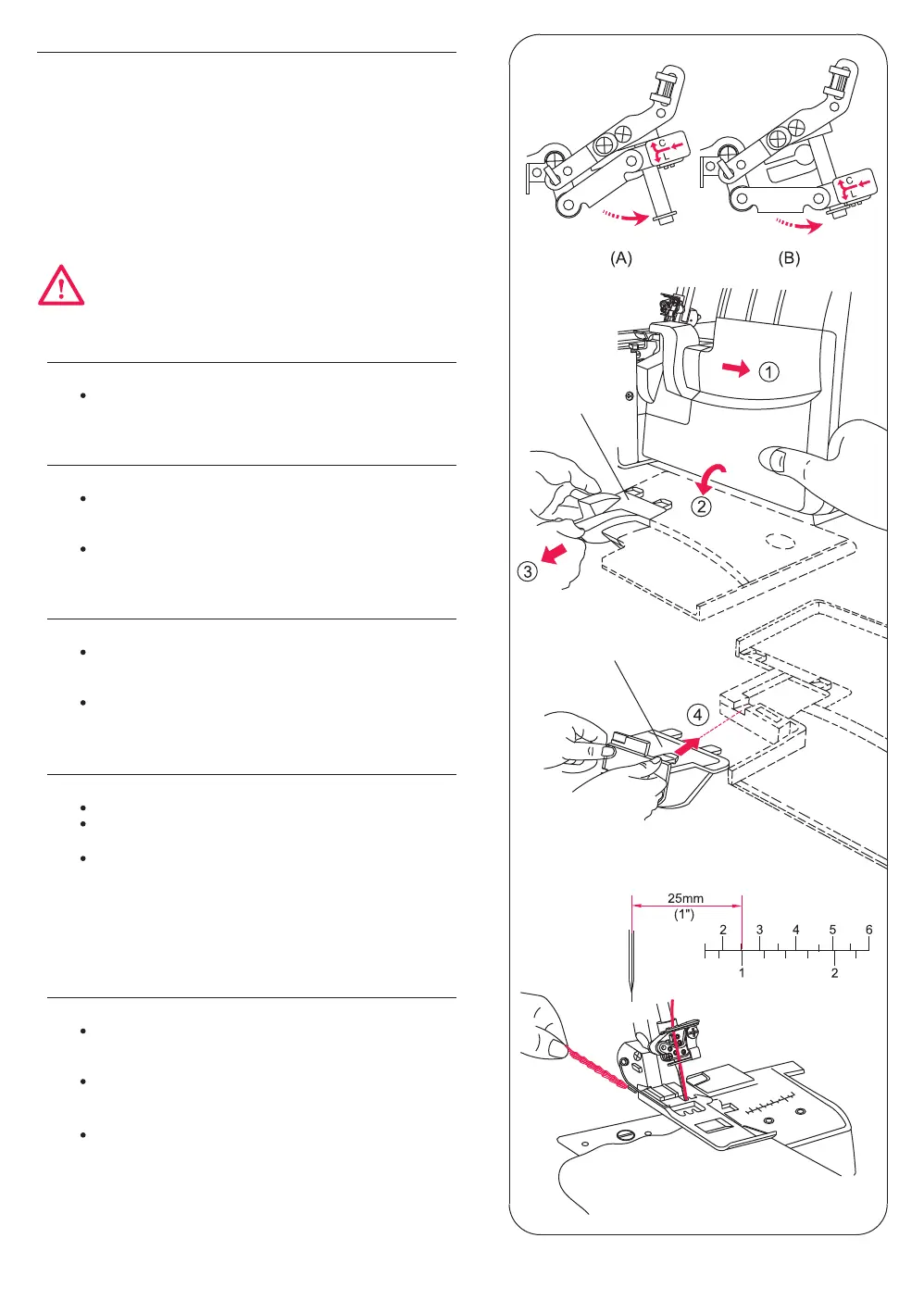 C
L
C
L
(A)
(B)
1
2
3
4
25mm
(1")
2
3
4
5
6
1
2