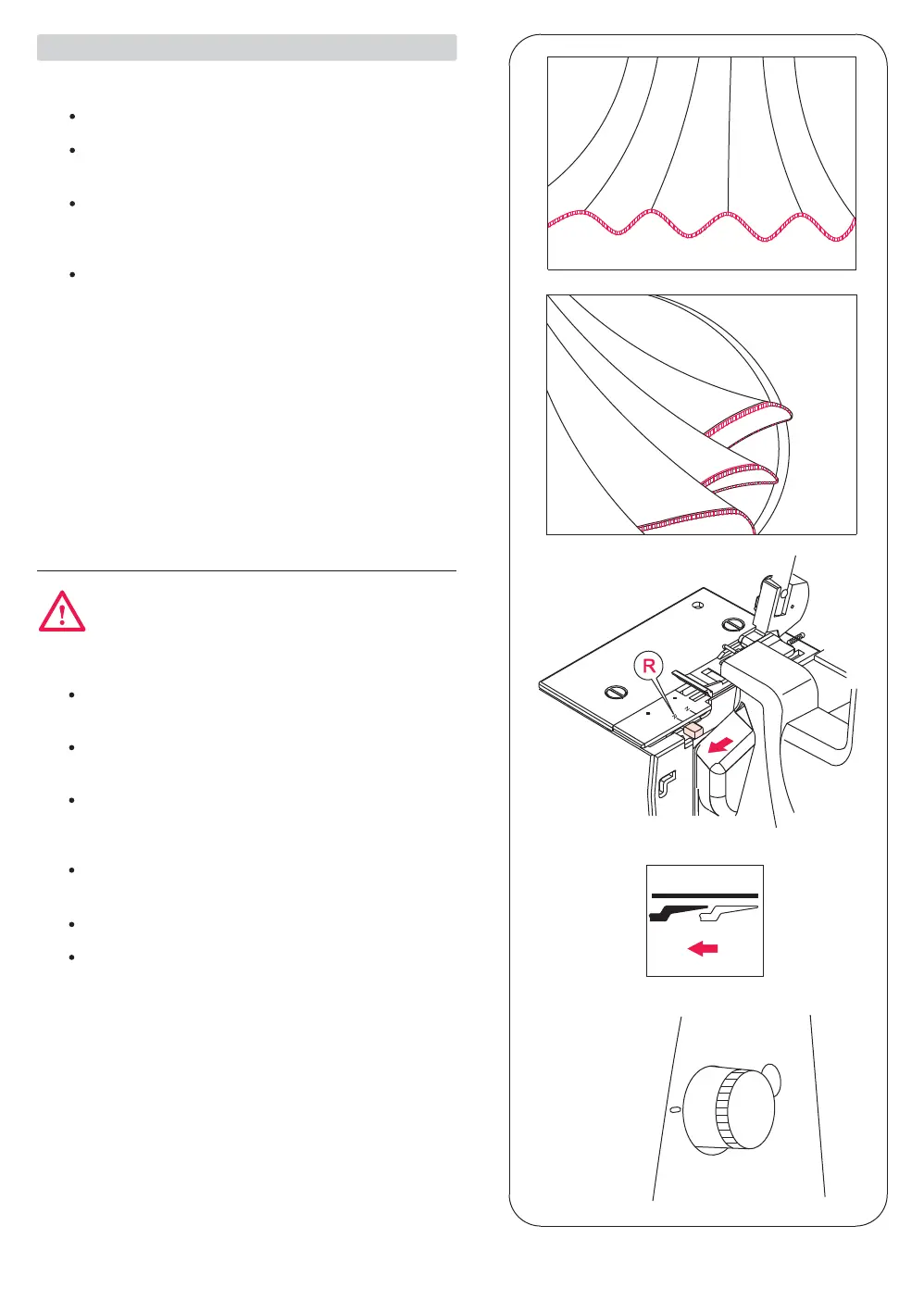 R