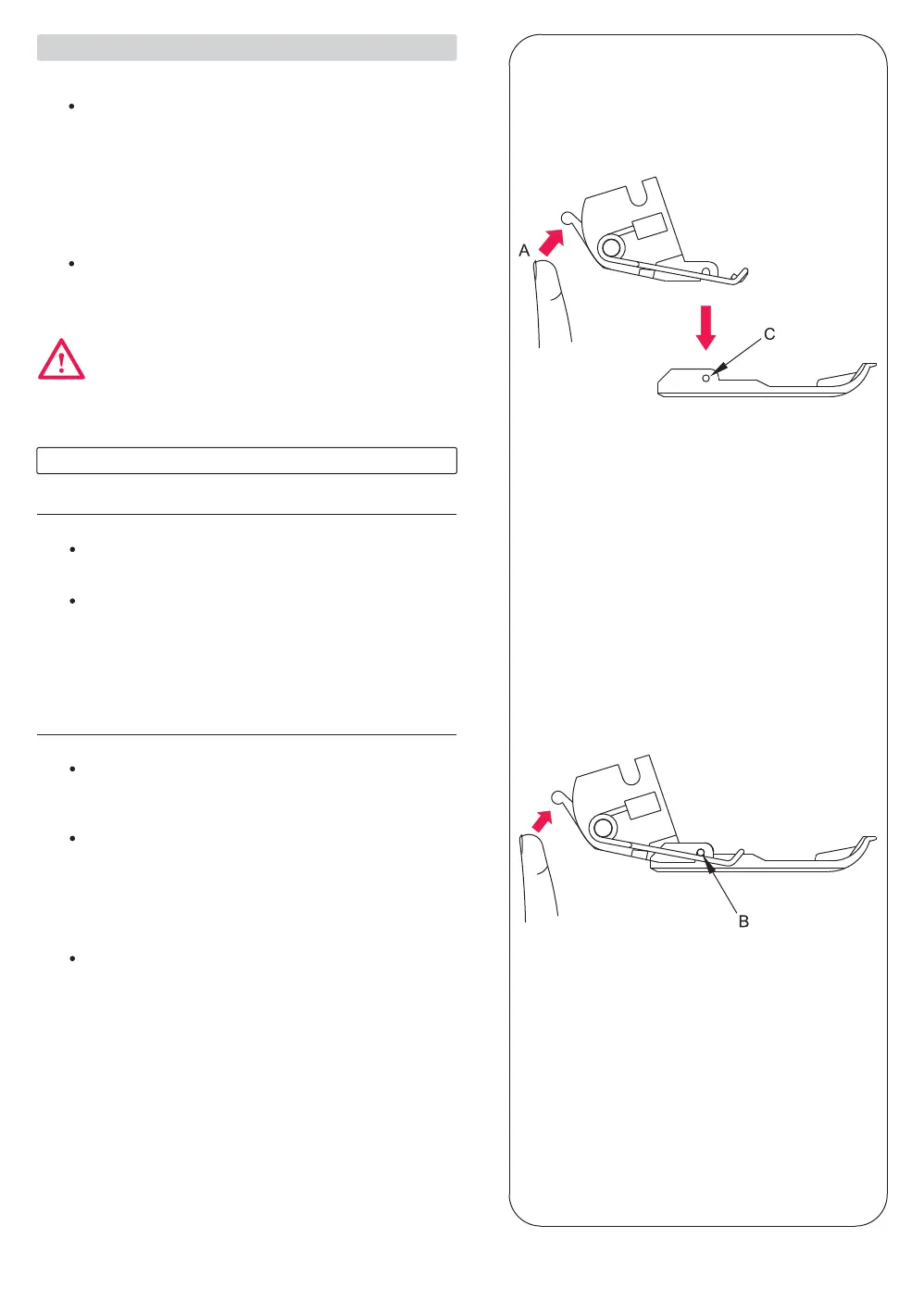 A

C

B