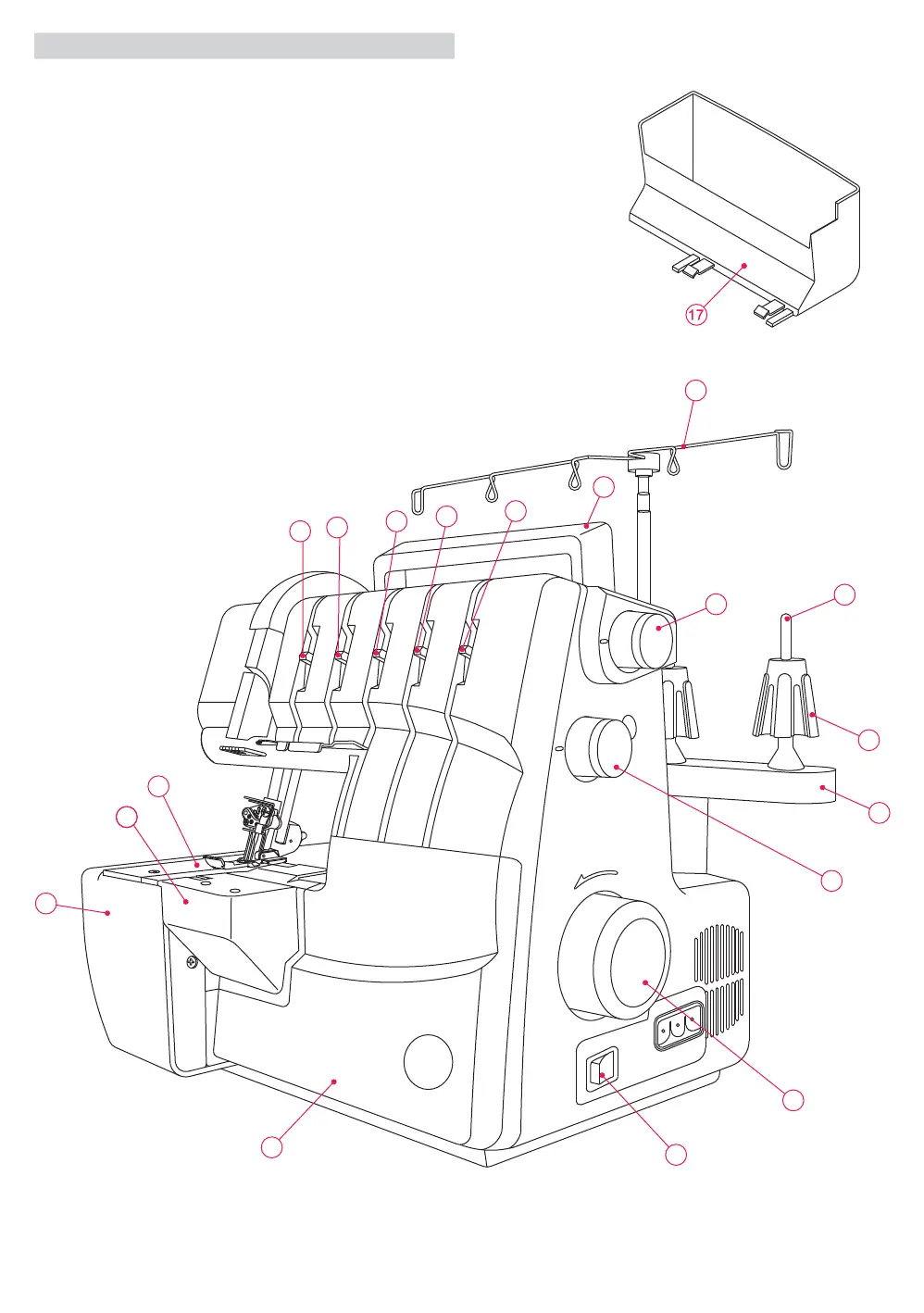 17