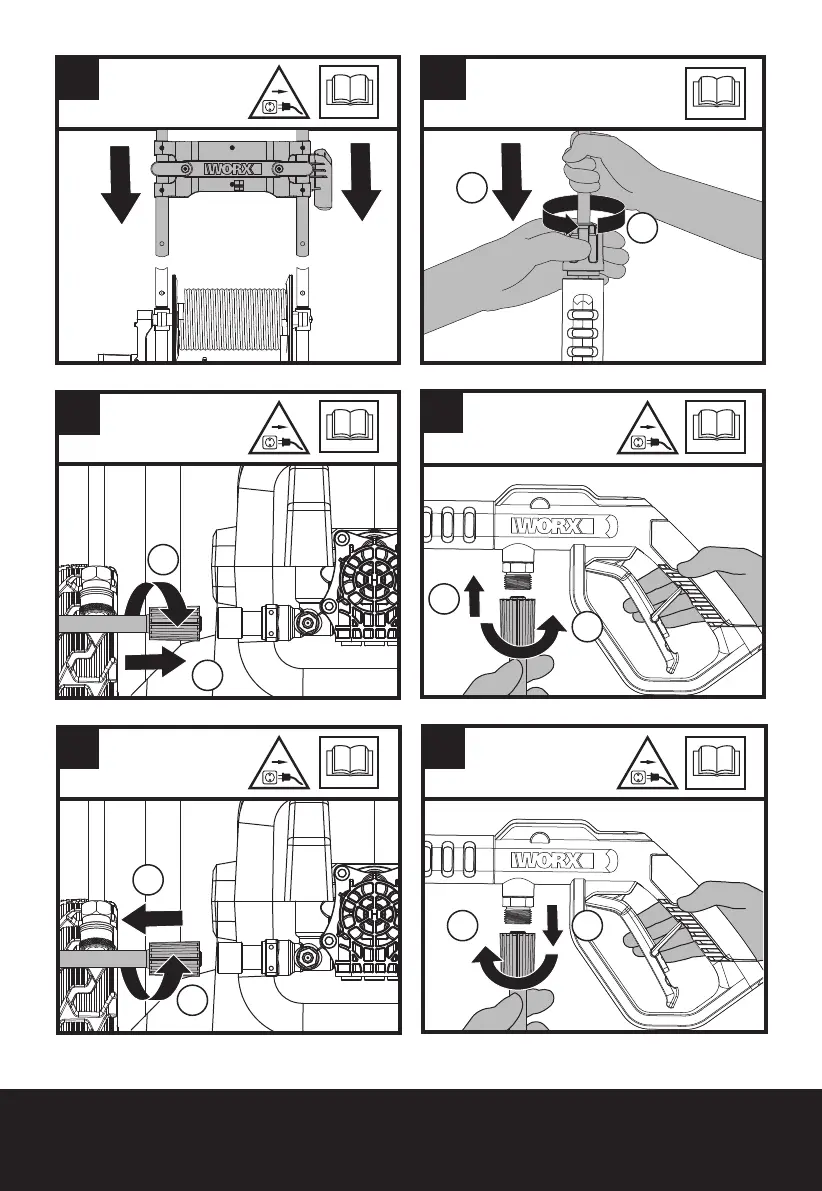 WORX

WORX

WORX