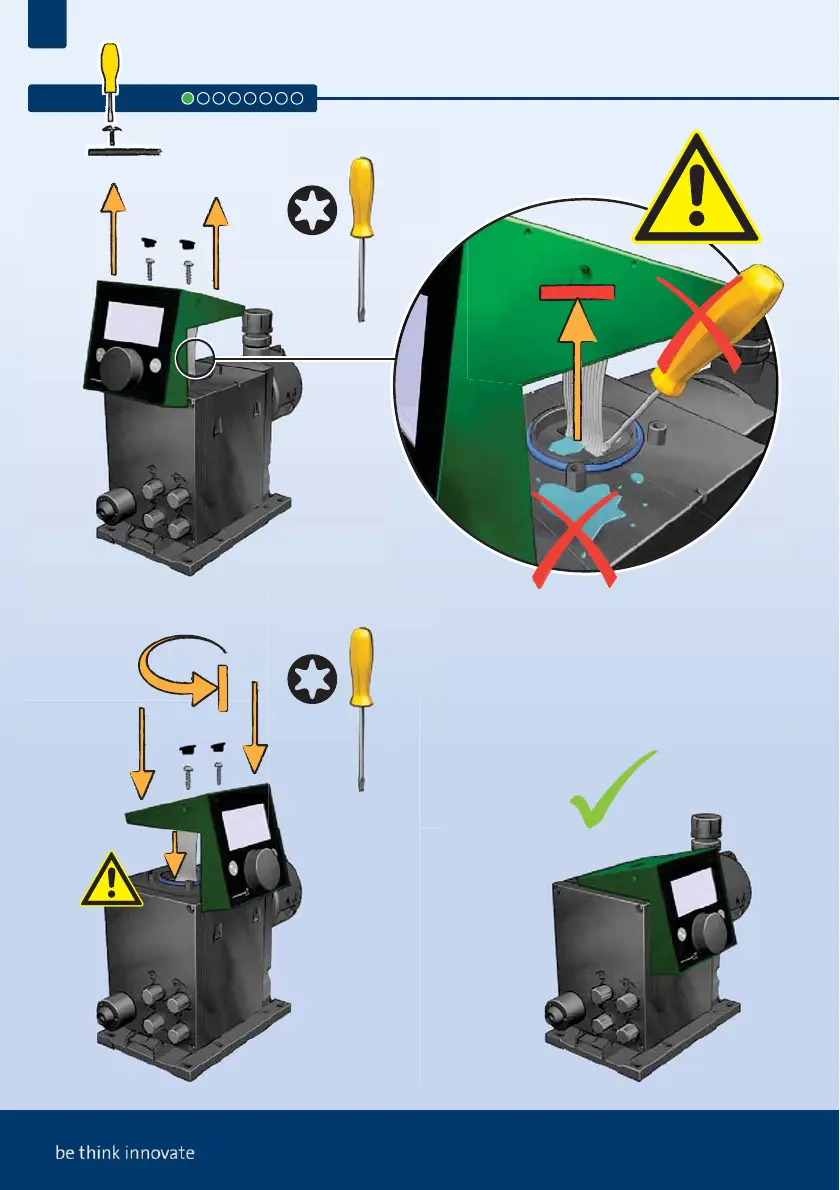 be think innovate